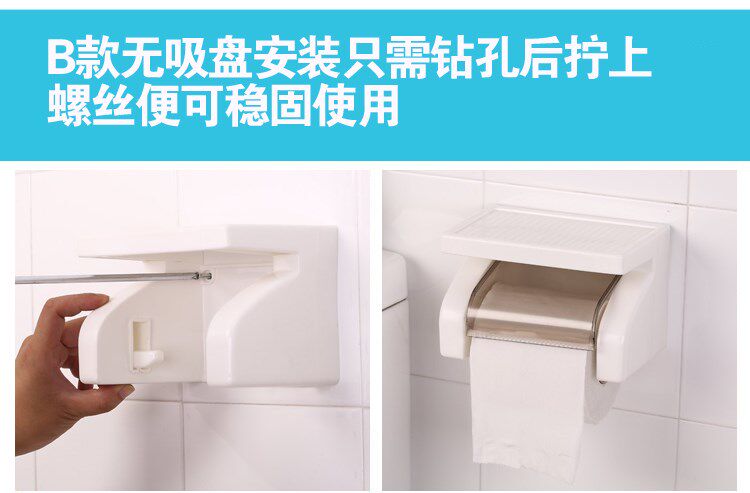 B款无吸盘安装只需钻孔后拧上螺丝便可稳固使用