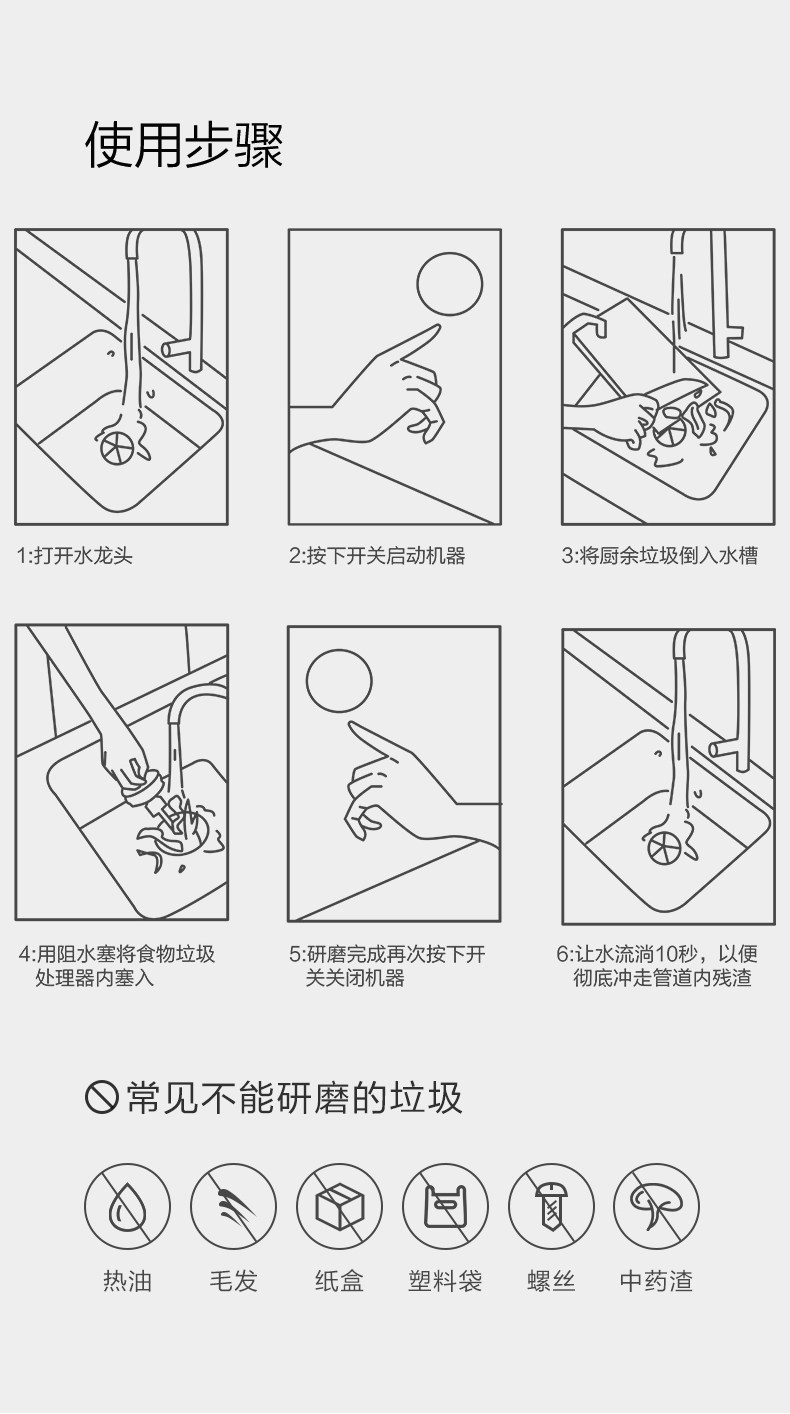 使用步骤

1:打开水龙头

2:按下开关启动机器

3:将厨余垃圾倒入水槽

4:用阻水塞将食物垃圾处理器内塞入

5:研磨完成再次按下开关关闭机器

6:让水流淌10秒，以便彻底冲走管道内残渣

常见不能研磨的垃圾

热油 毛发 纸盒 塑料袋 螺丝 中药渣