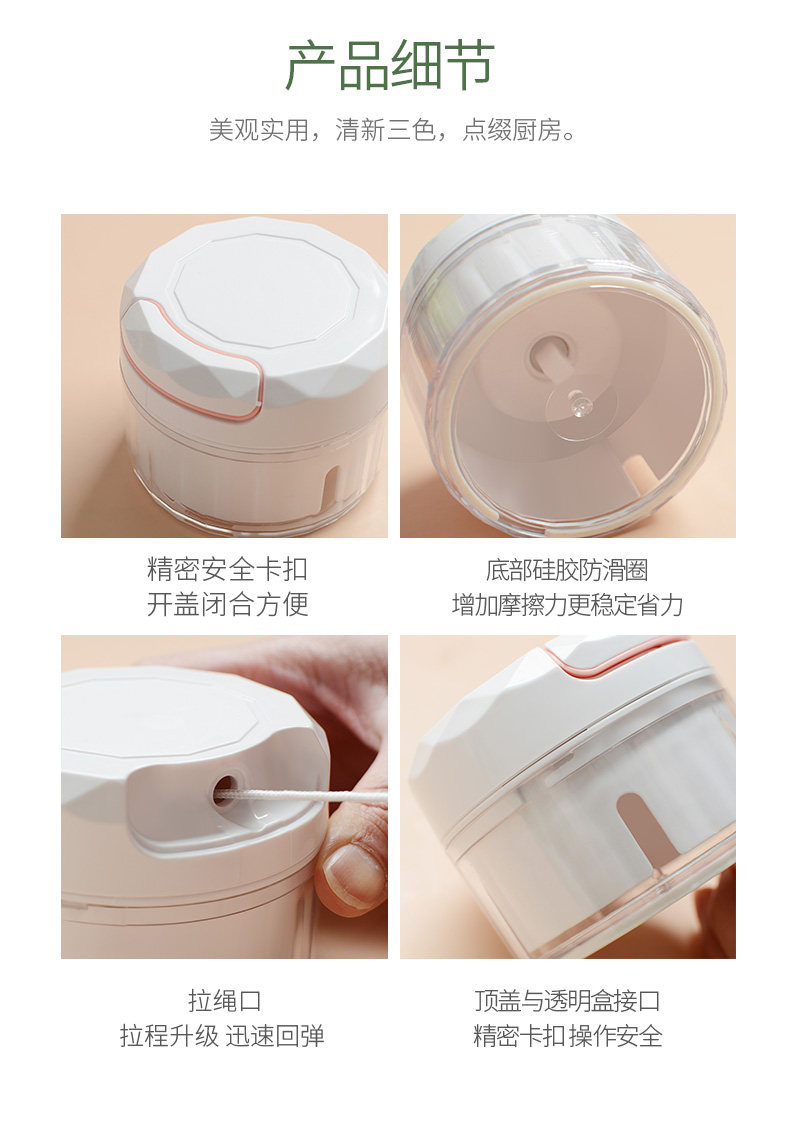 产品细节

美观实用，清新三色，点缀厨房。

精密安全卡扣
开盖闭合方便

底部硅胶防滑圈
增加摩擦力更稳定省力

拉绳口
拉程升级 迅速回弹

顶盖与透明盒接口
精密卡扣 操作安全