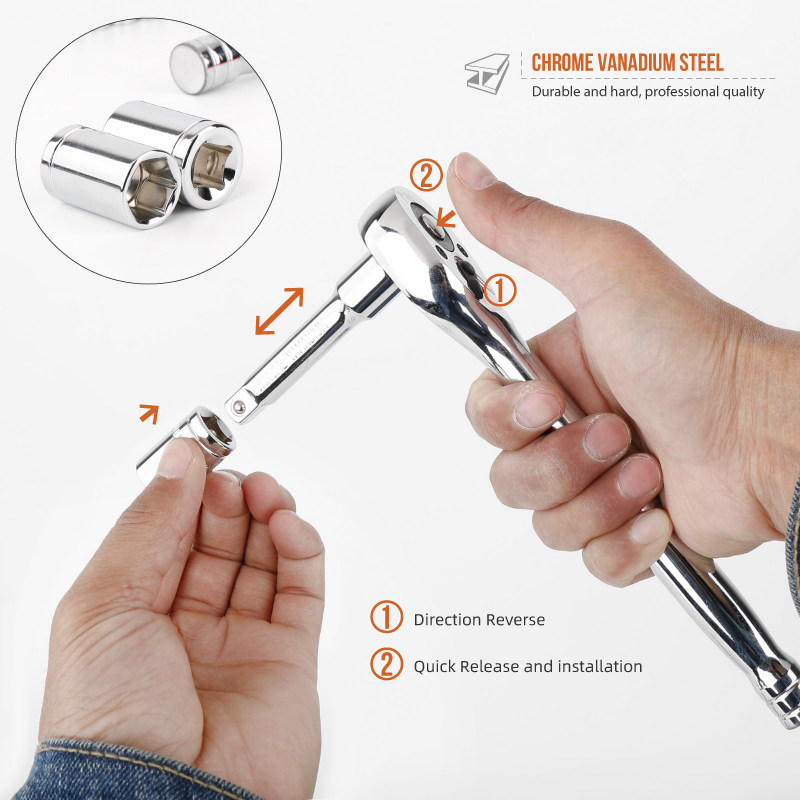 CHROME VANADIUM STEEL
Durable and hard, professional quality

②

①

① Direction Reverse

② Quick Release and installation