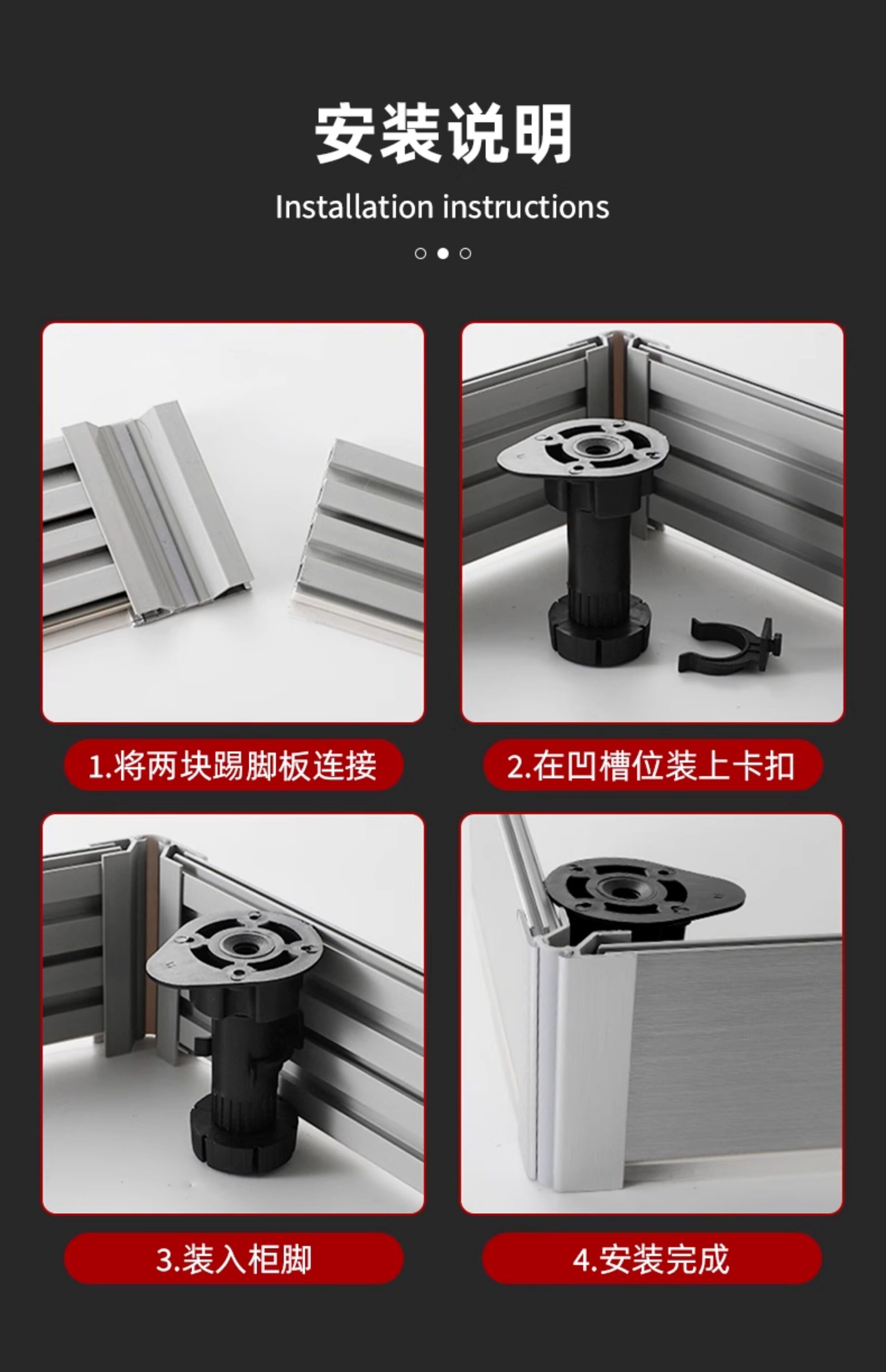 安装说明

Installation instructions

1.将两块踢脚板连接

2.在凹槽位装上卡扣

3.装入柜脚

4.安装完成