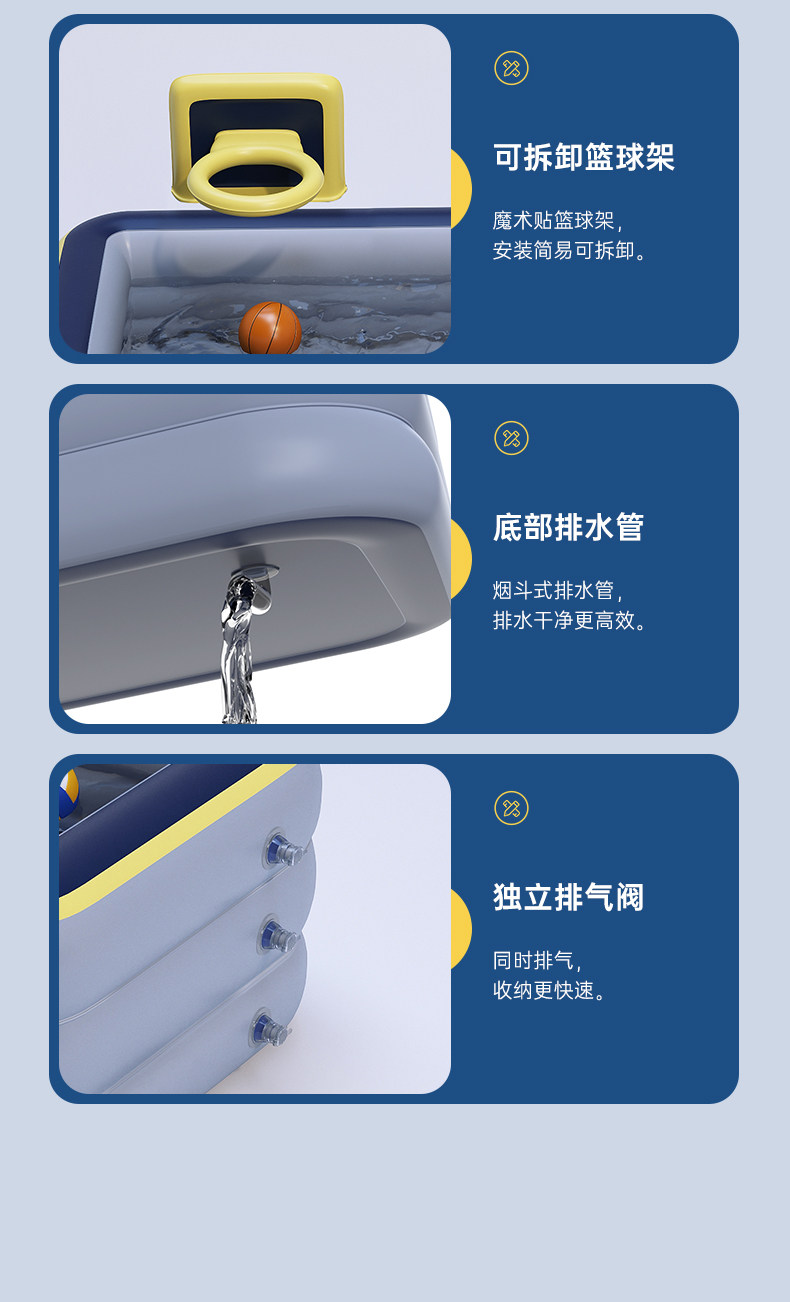 可拆卸篮球架

魔术贴篮球架,
安装简易可拆卸。

底部排水管

烟斗式排水管,
排水干净更高效。

独立排气阀

同时排气,
收纳更快速。