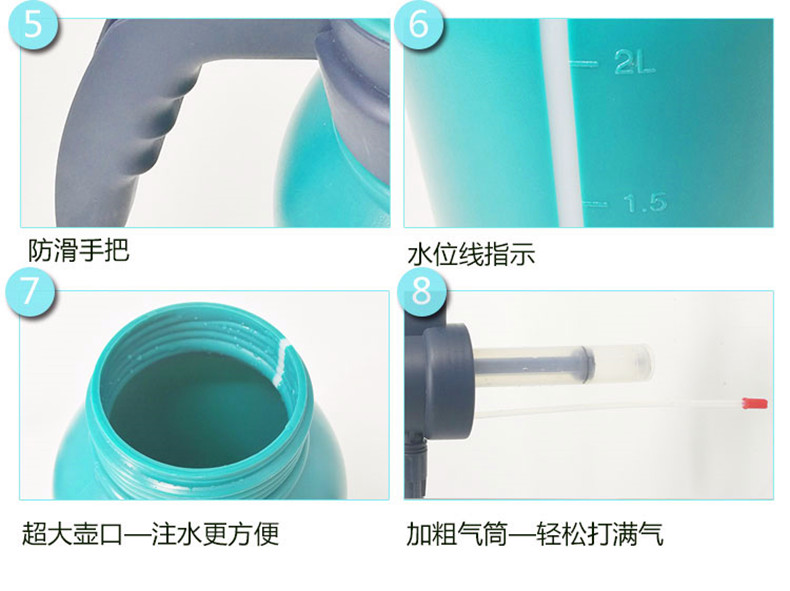 5

防滑手把

6

2L

1.5

水位线指示

7

超大壶口—注水更方便

8

加粗气筒—轻松打满气