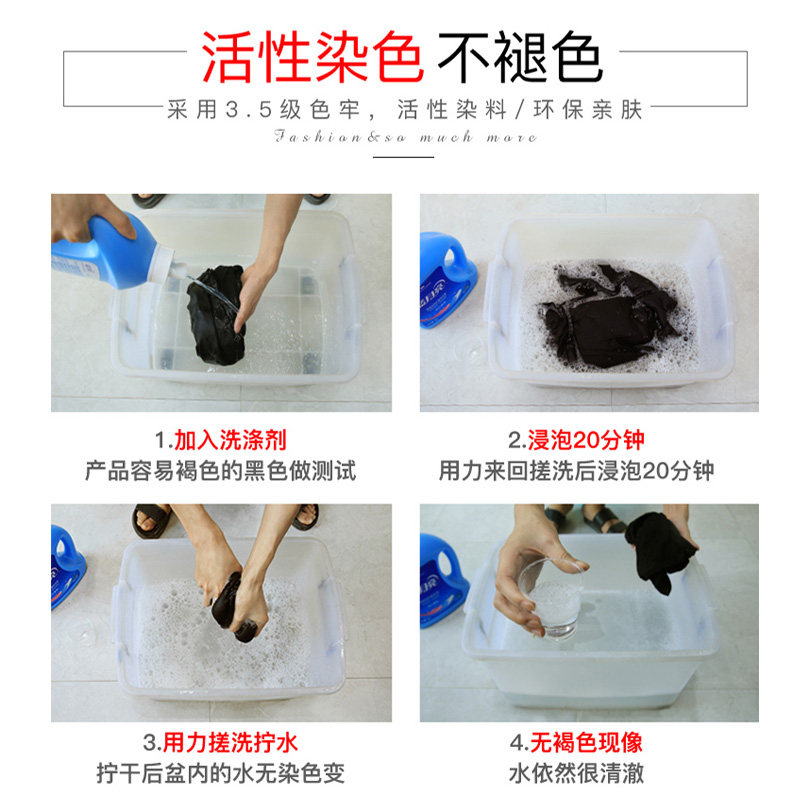 活性染色 不褪色
采用3.5级色牢，活性染料/环保亲肤
Fashion&so much more

1.加入洗涤剂
产品容易褐色的黑色做测试

2.浸泡20分钟
用力来回搓洗后浸泡20分钟

3.用力搓洗拧水
拧干后盆内的水无染色变

4.无褐色现像
水依然很清澈