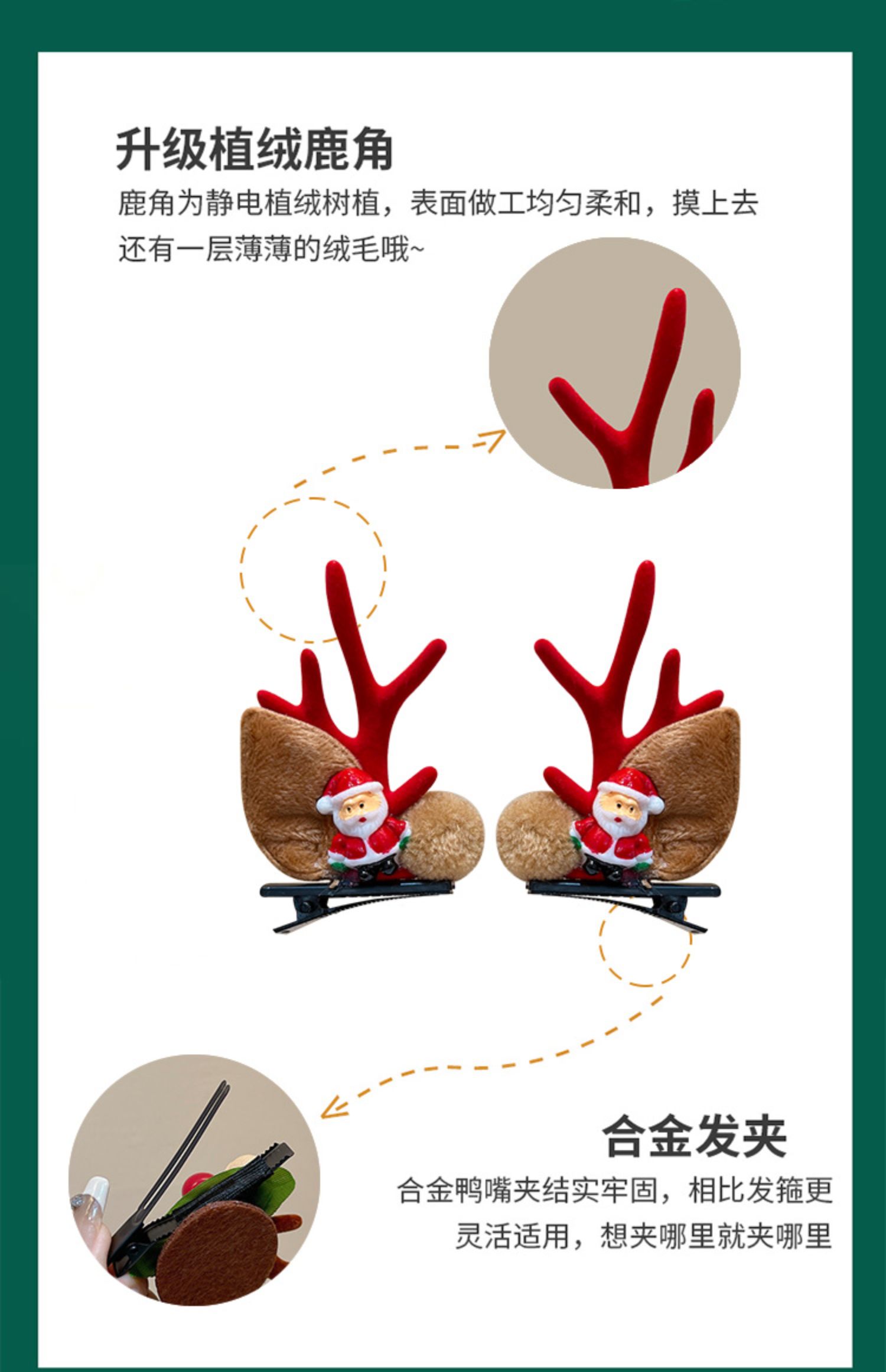 升级植绒鹿角

鹿角为静电植绒树植，表面做工均匀柔和，摸上去还有一层薄薄的绒毛哦~

合金发夹

合金鸭嘴夹结实牢固，相比发箍更灵活适用，想夹哪里就夹哪里