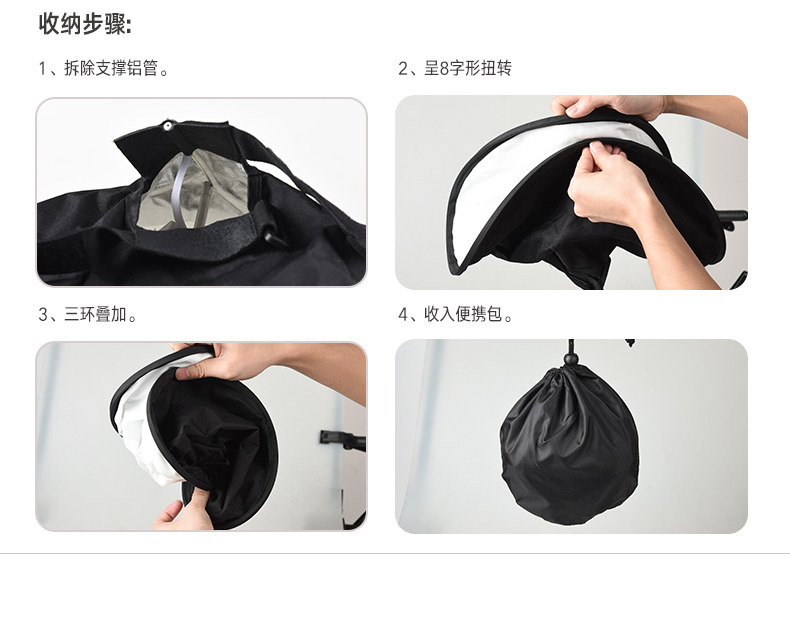 收纳步骤:

1、拆除支撑铝管。

2、呈8字形扭转

3、三环叠加。

4、收入便携包。