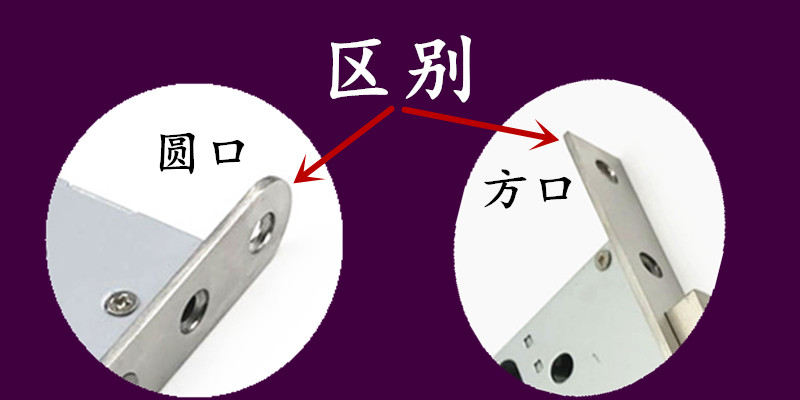 区别

圆口

方口