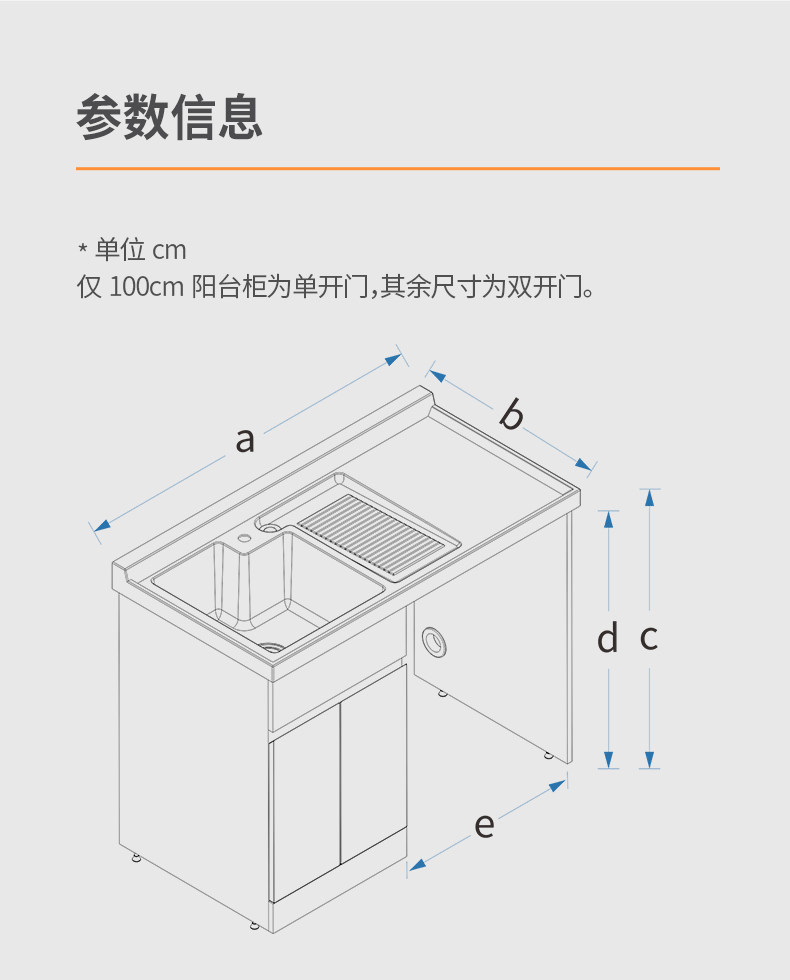 参数信息

* 单位 cm
仅 100cm 阳台柜为单开门,其余尺寸为双开门。

a

b

d

c

e