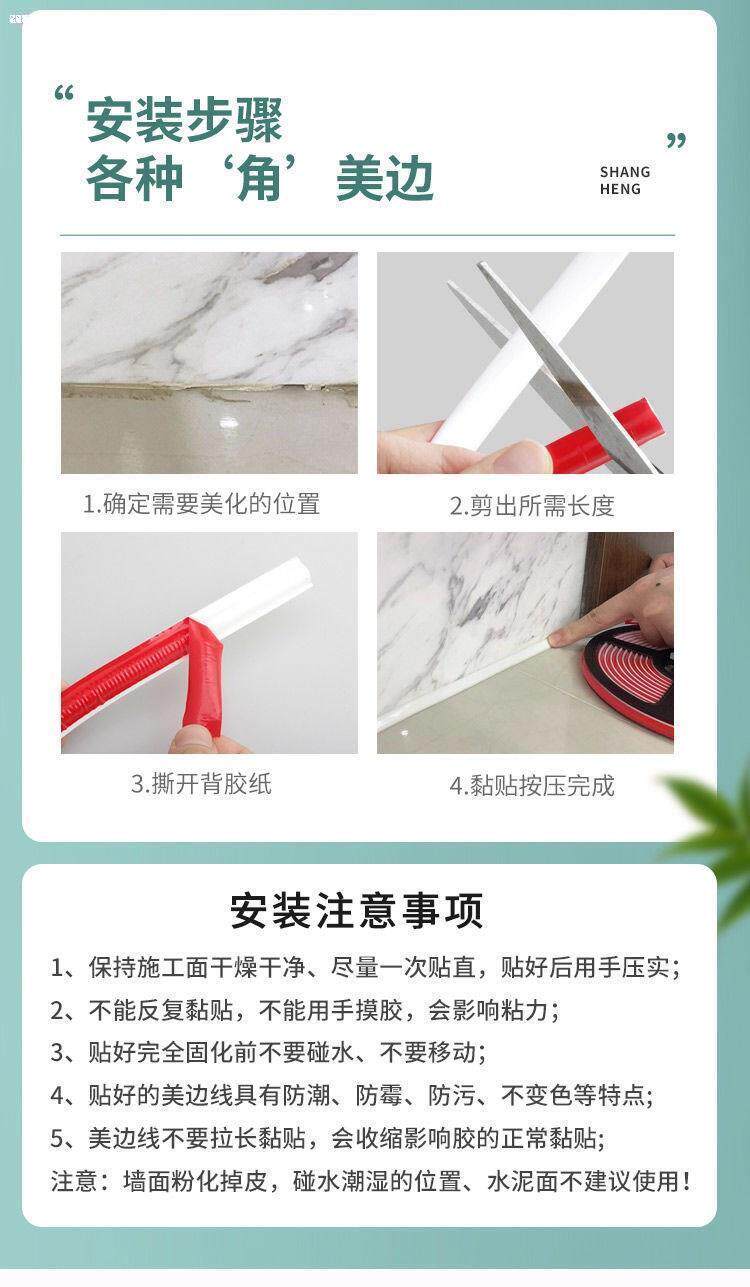 “安装步骤
各种‘角’美边

SHANG HENG ”

1.确定需要美化的位置

2.剪出所需长度

3.撕开背胶纸

4.黏贴按压完成

安装注意事项

1、保持施工面干燥干净、尽量一次贴直，贴好后用手压实;

2、不能反复黏贴，不能用手摸胶，会影响粘力;

3、贴好完全固化前不要碰水、不要移动;

4、贴好的美边线具有防潮、防霉、防污、不变色等特点;

5、美边线不要拉长黏贴，会收缩影响胶的正常黏贴;

注意：墙面粉化掉皮，碰水潮湿的位置、水泥面不建议使用!