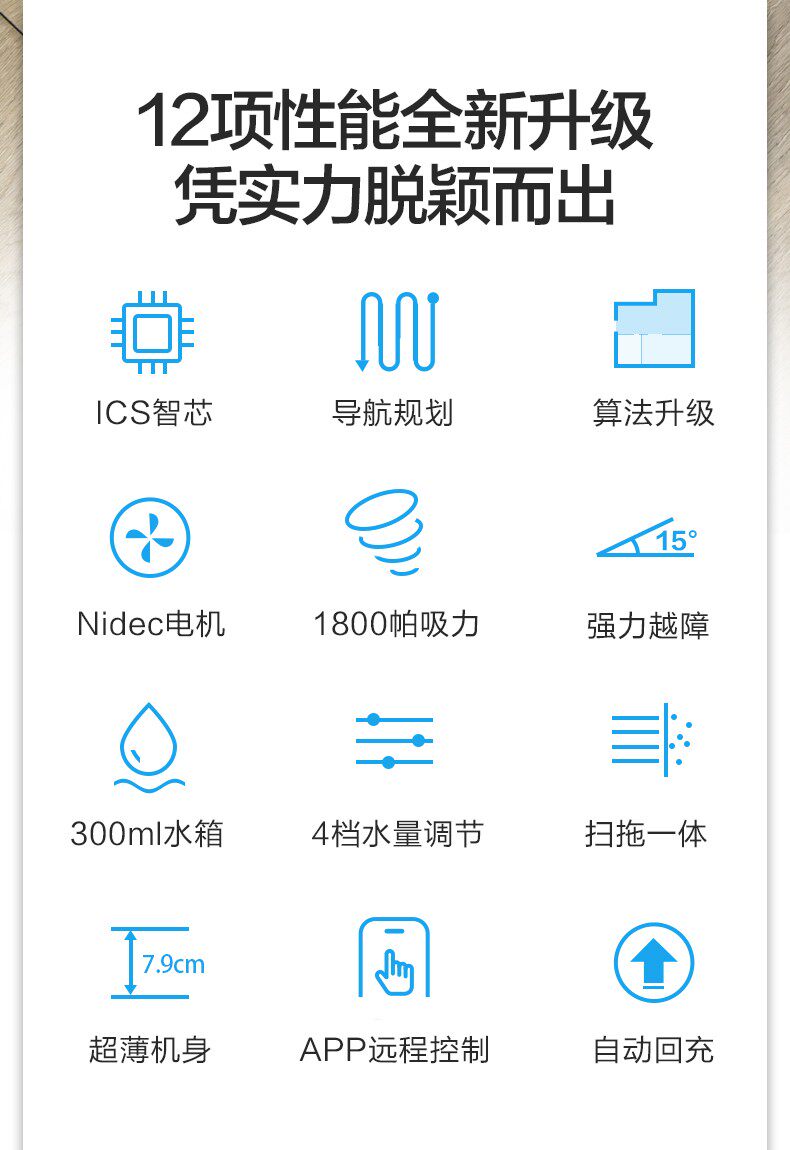 12项性能全新升级
凭实力脱颖而出

ICS智芯

导航规划

算法升级

Nidec电机

1800帕吸力

15°

强力越障

300ml水箱

4档水量调节

扫拖一体

7.9cm

超薄机身

APP远程控制

自动回充