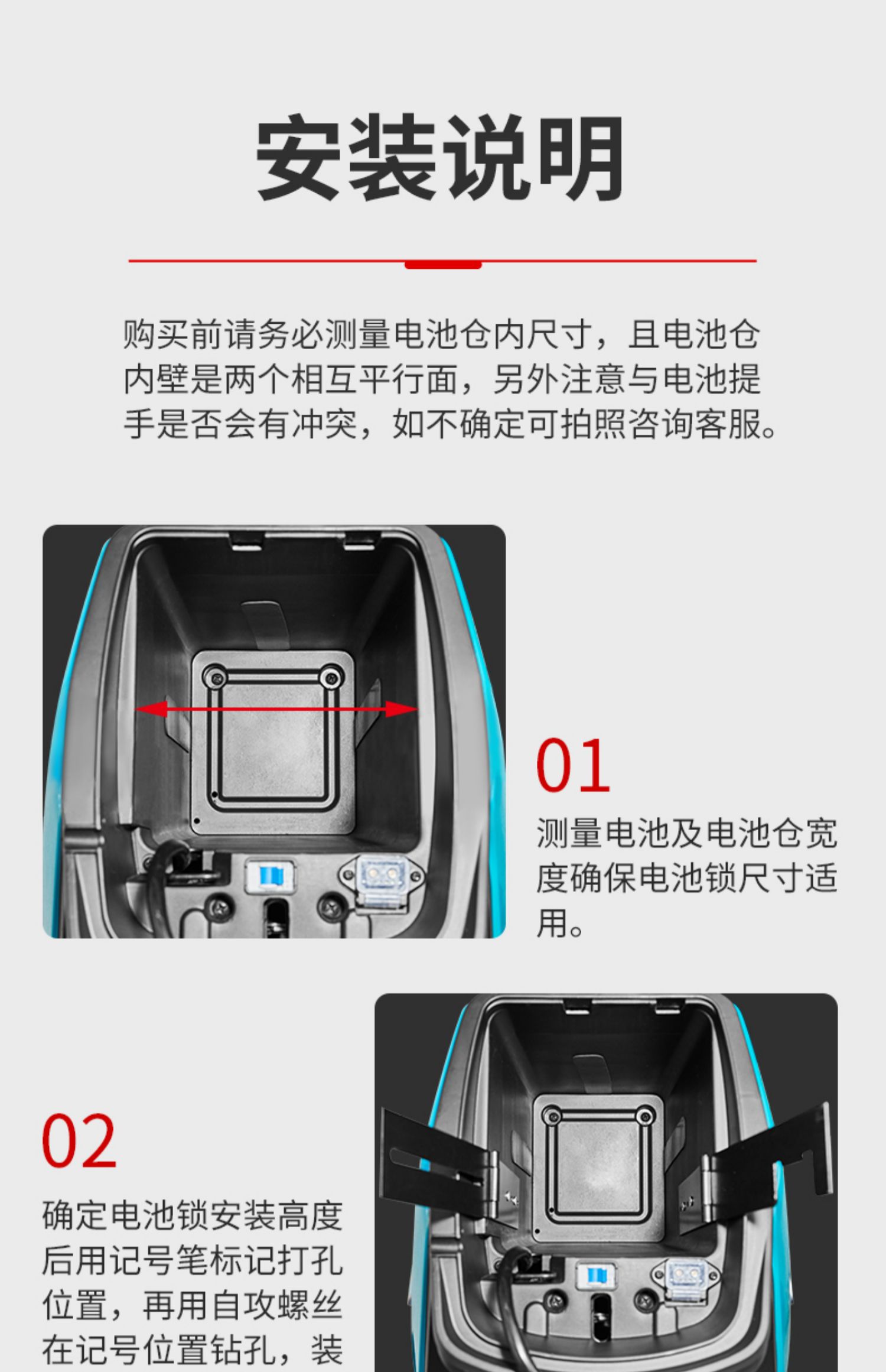 安装说明

购买前请务必测量电池仓内尺寸，且电池仓内壁是两个相互平行面，另外注意与电池提手是否会有冲突，如不确定可拍照咨询客服。

01
测量电池及电池仓宽度确保电池锁尺寸适用。

02
确定电池锁安装高度后用记号笔标记打孔位置，再用自攻螺丝在记号位置钻孔，装