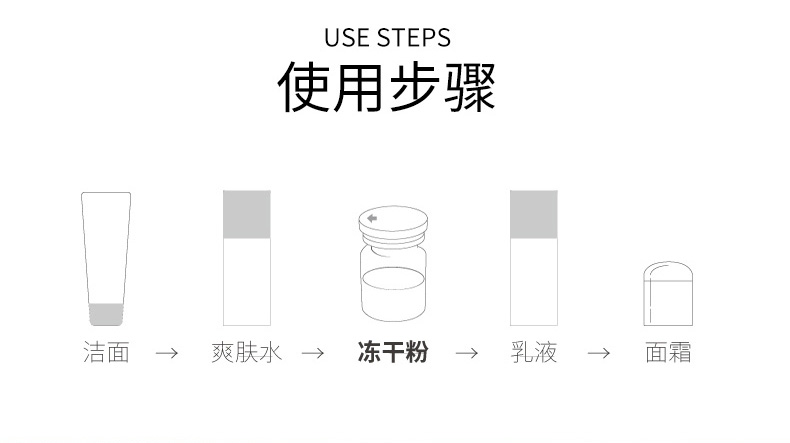 USE STEPS
使用步骤

洁面 → 爽肤水 → 冻干粉 → 乳液 → 面霜