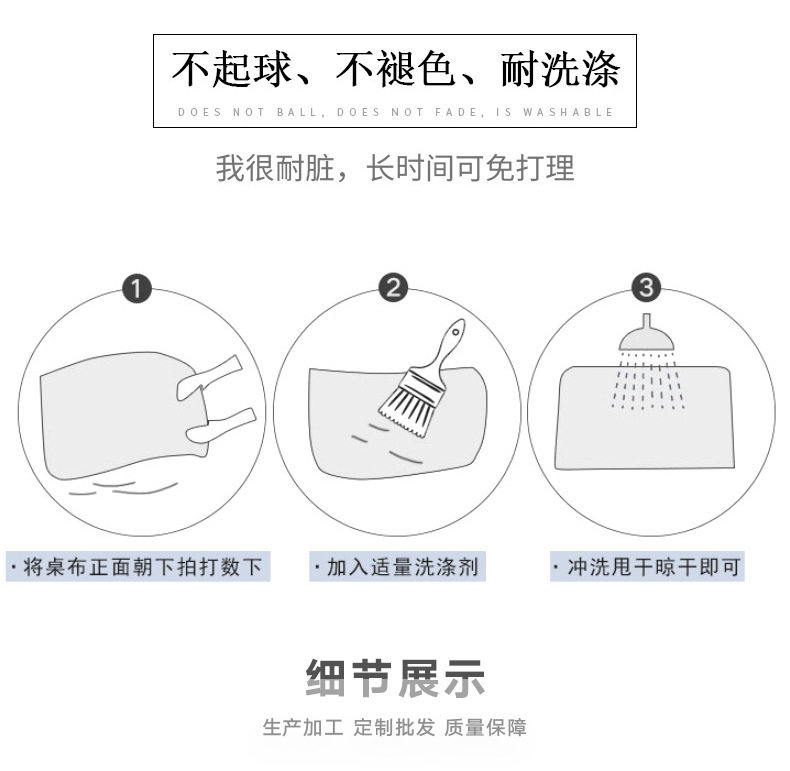 不起球、不褪色、耐洗涤

DOES NOT BALL, DOES NOT FADE, IS WASHABLE

我很耐脏，长时间可免打理

1

2

3

· 将桌布正面朝下拍打数下

· 加入适量洗涤剂

· 冲洗甩干晾干即可

细节展示

生产加工 定制批发 质量保障