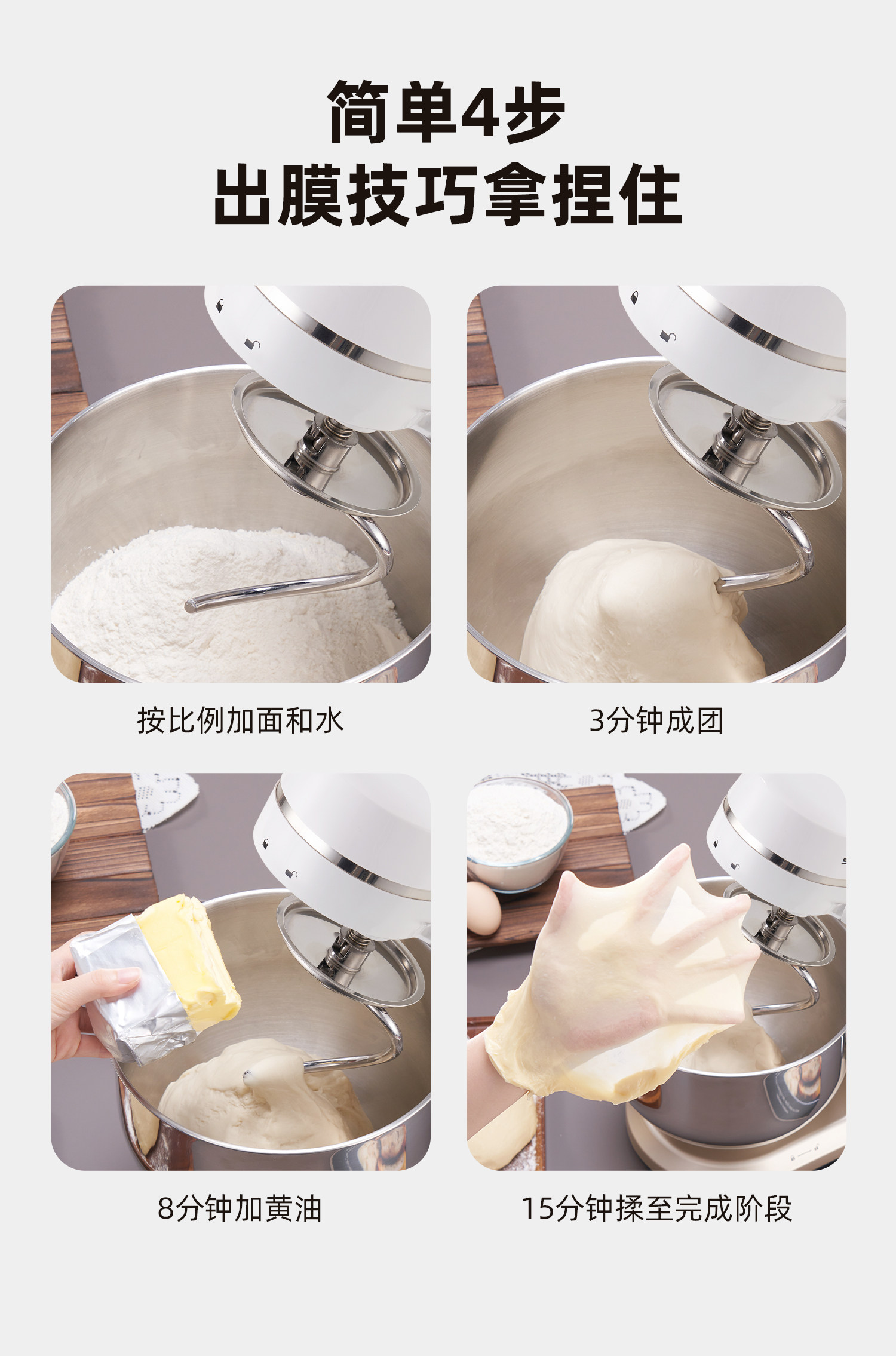 简单4步
出膜技巧拿捏住

按比例加面和水

3分钟成团

8分钟加黄油

15分钟揉至完成阶段