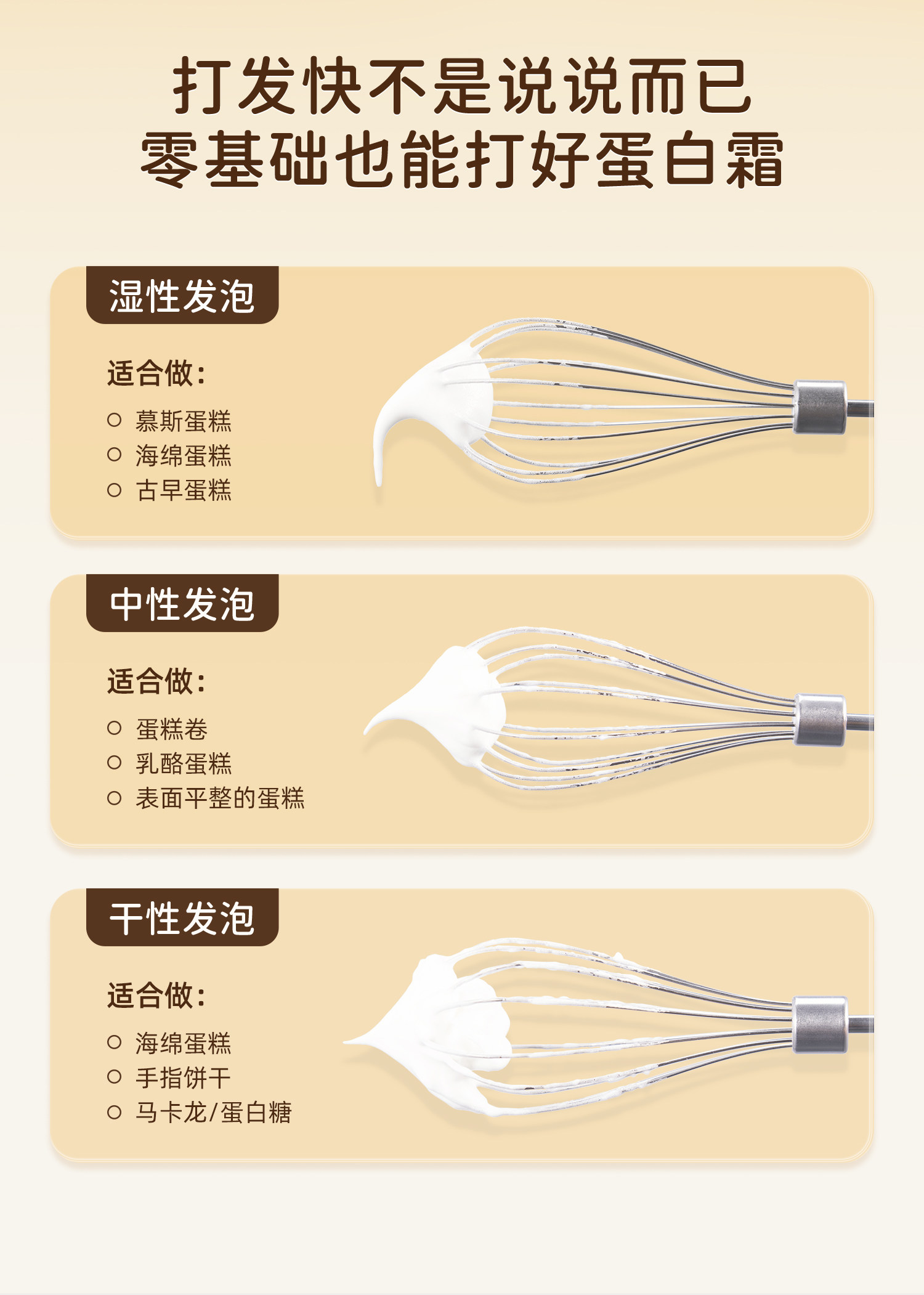 打发快不是说说而已
零基础也能打好蛋白霜

湿性发泡

适合做：

○ 慕斯蛋糕
○ 海绵蛋糕
○ 古早蛋糕

中性发泡

适合做：

○ 蛋糕卷
○ 乳酪蛋糕
○ 表面平整的蛋糕

干性发泡

适合做：

○ 海绵蛋糕
○ 手指饼干
○ 马卡龙/蛋白糖