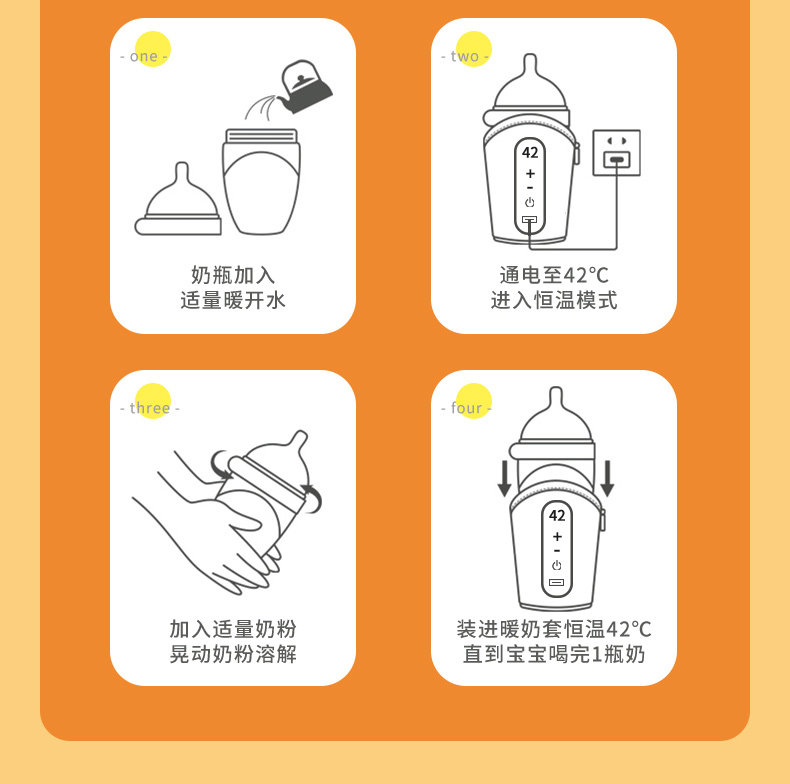 - one -

奶瓶加入
适量暖开水

- two -

42
+
-

通电至42°C
进入恒温模式

- three -

加入适量奶粉
晃动奶粉溶解

- four -

42
+
-

装进暖奶套恒温42°C
直到宝宝喝完1瓶奶