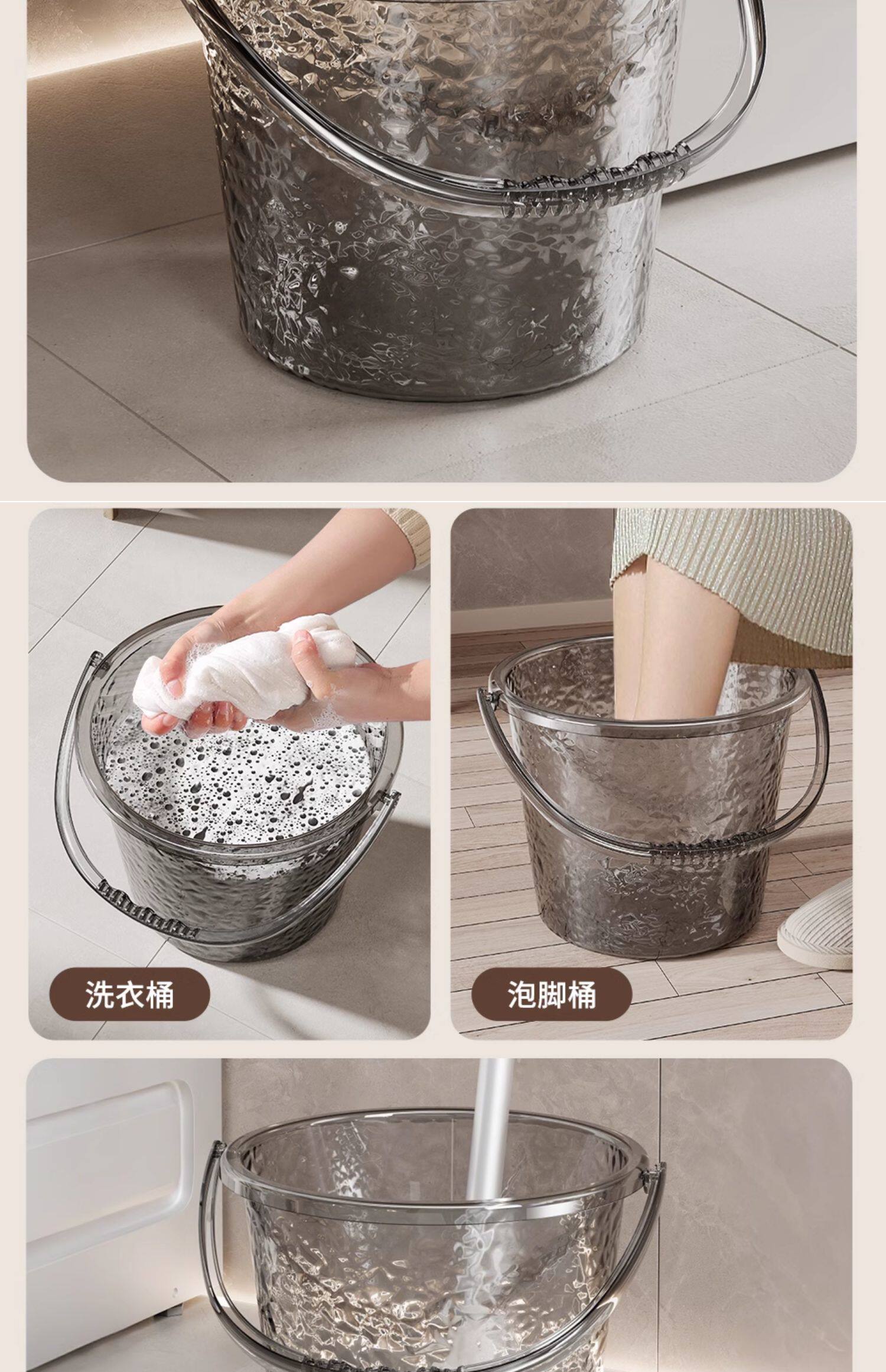 洗衣桶

泡脚桶