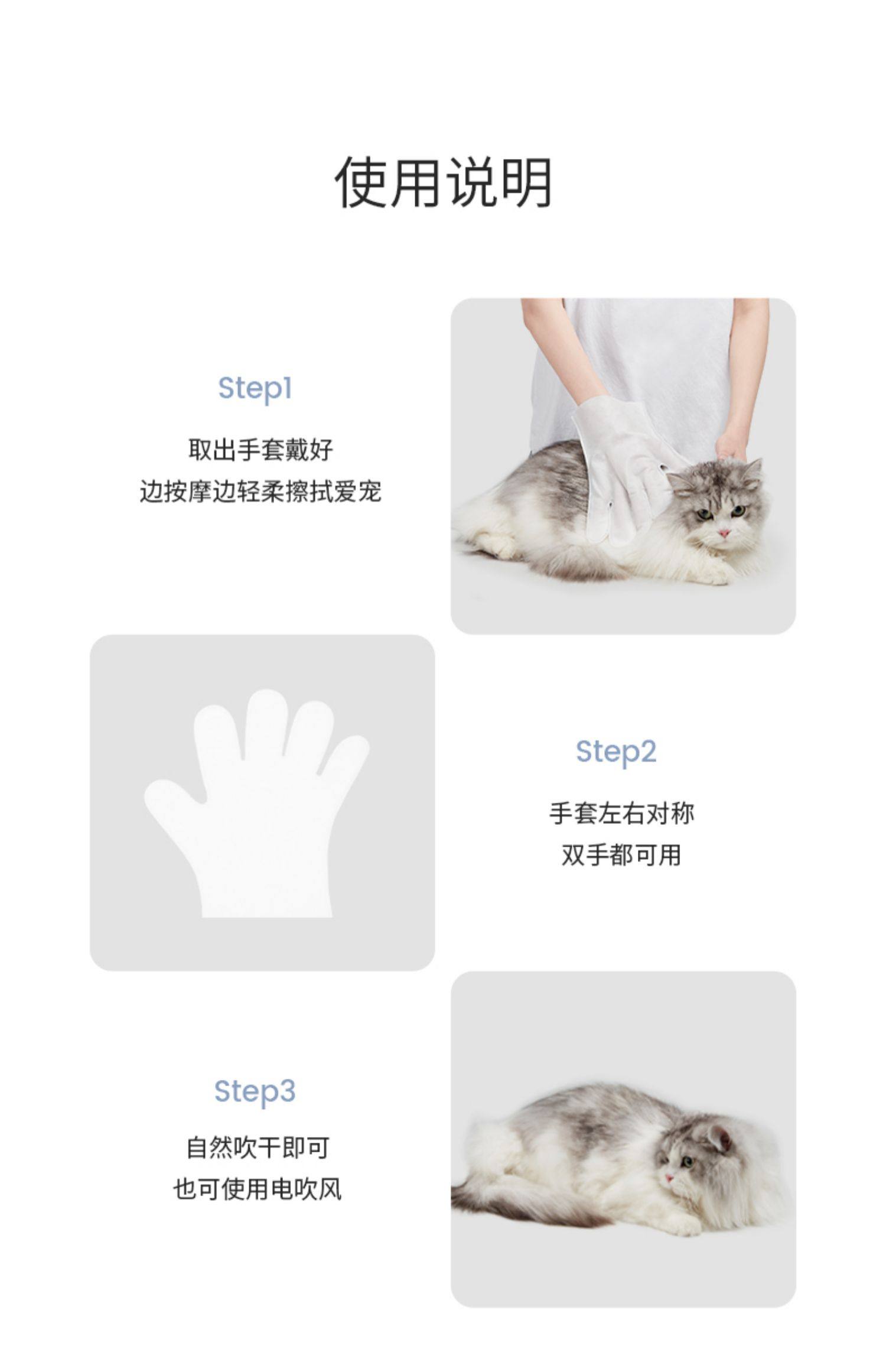 使用说明

Step1

取出手套戴好
边按摩边轻柔擦拭爱宠

Step2

手套左右对称
双手都可用

Step3

自然吹干即可
也可使用电吹风