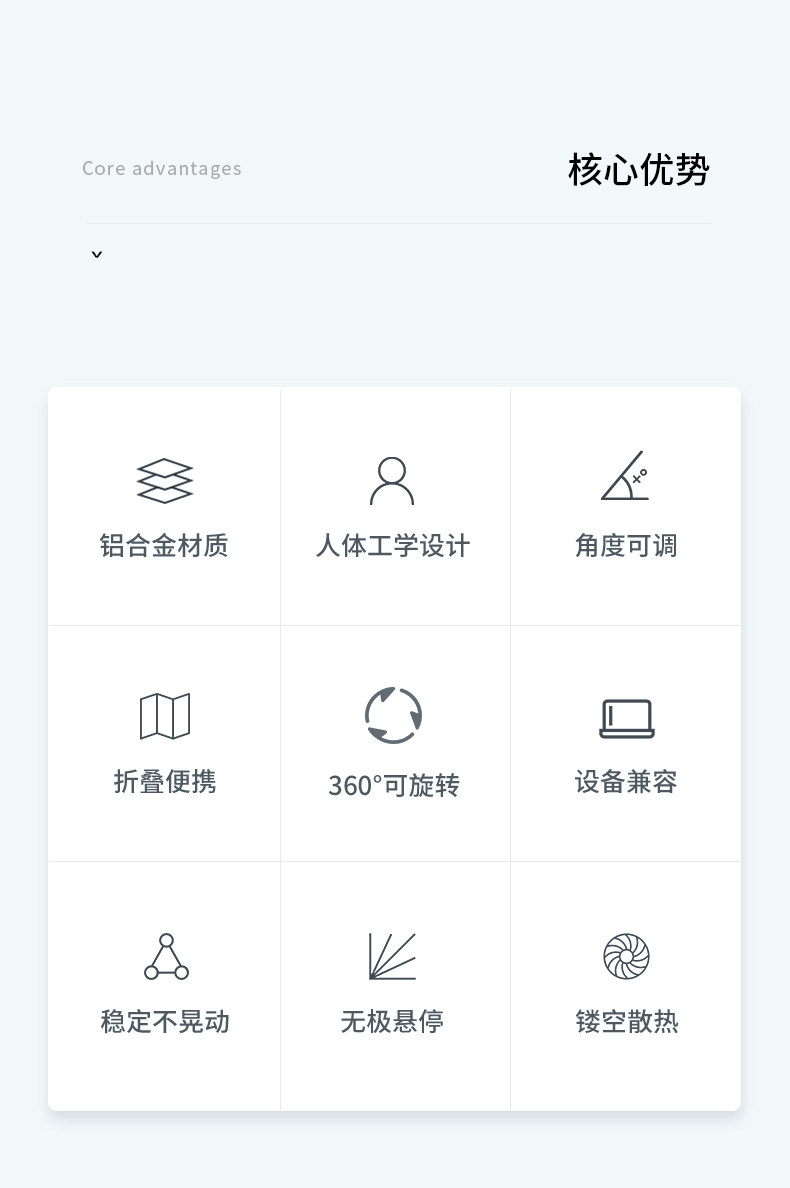 Core advantages

核心优势

铝合金材质

人体工学设计

角度可调

折叠便携

360°可旋转

设备兼容

稳定不晃动

无极悬停

镂空散热