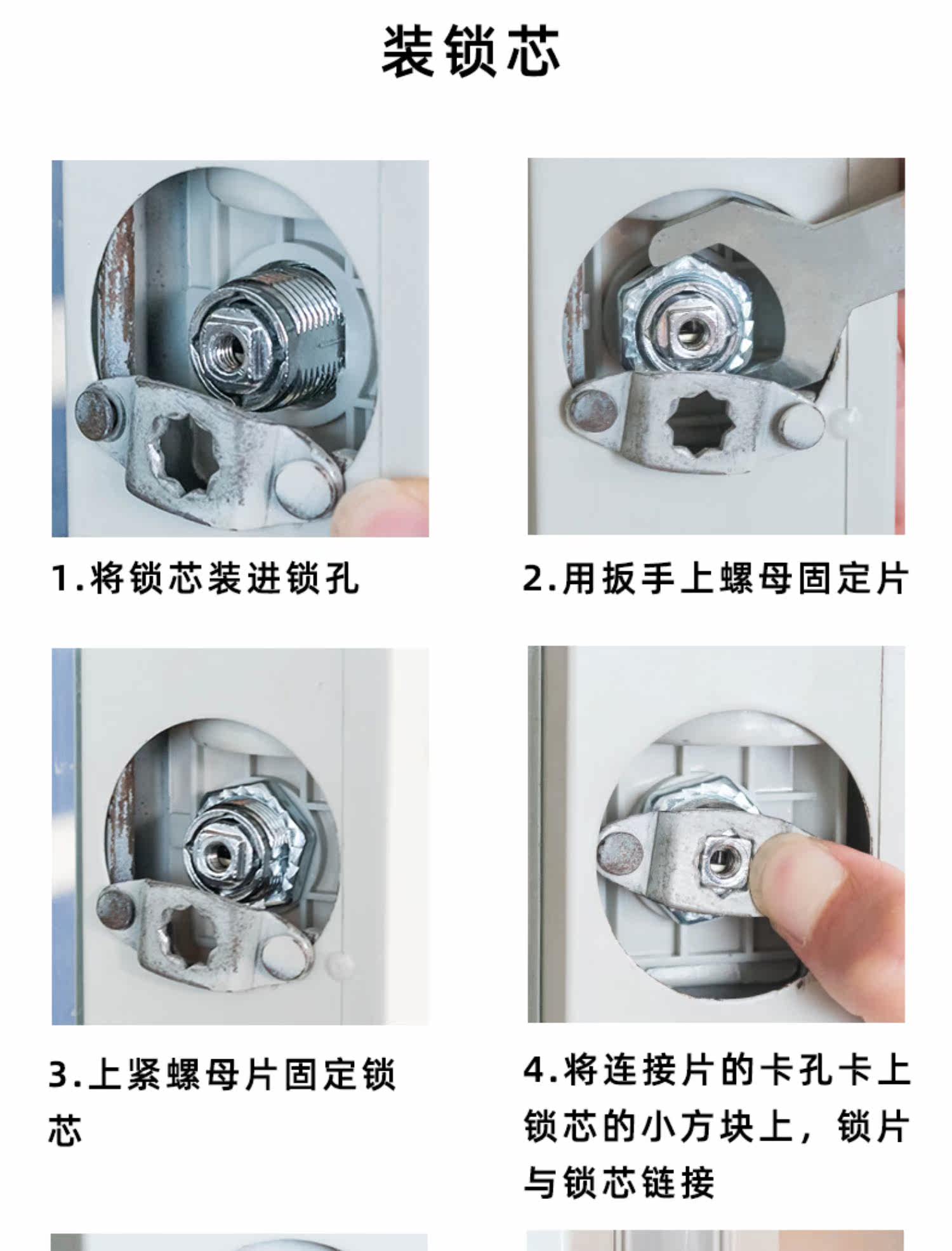 装锁芯

1.将锁芯装进锁孔

2.用扳手上螺母固定片

3.上紧螺母片固定锁芯

4.将连接片的卡孔卡上锁芯的小方块上，锁片与锁芯链接