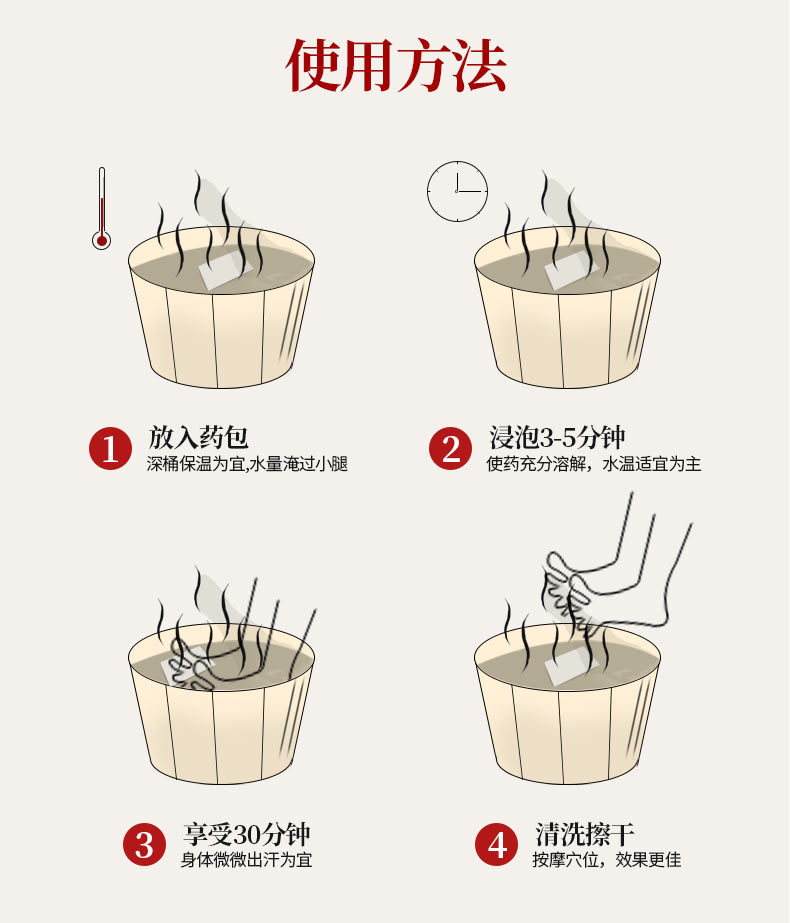 使用方法

1 放入药包
深桶保温为宜,水量淹过小腿

2 浸泡3-5分钟
使药充分溶解，水温适宜为主

3 享受30分钟
身体微微出汗为宜

4 清洗擦干
按摩穴位，效果更佳