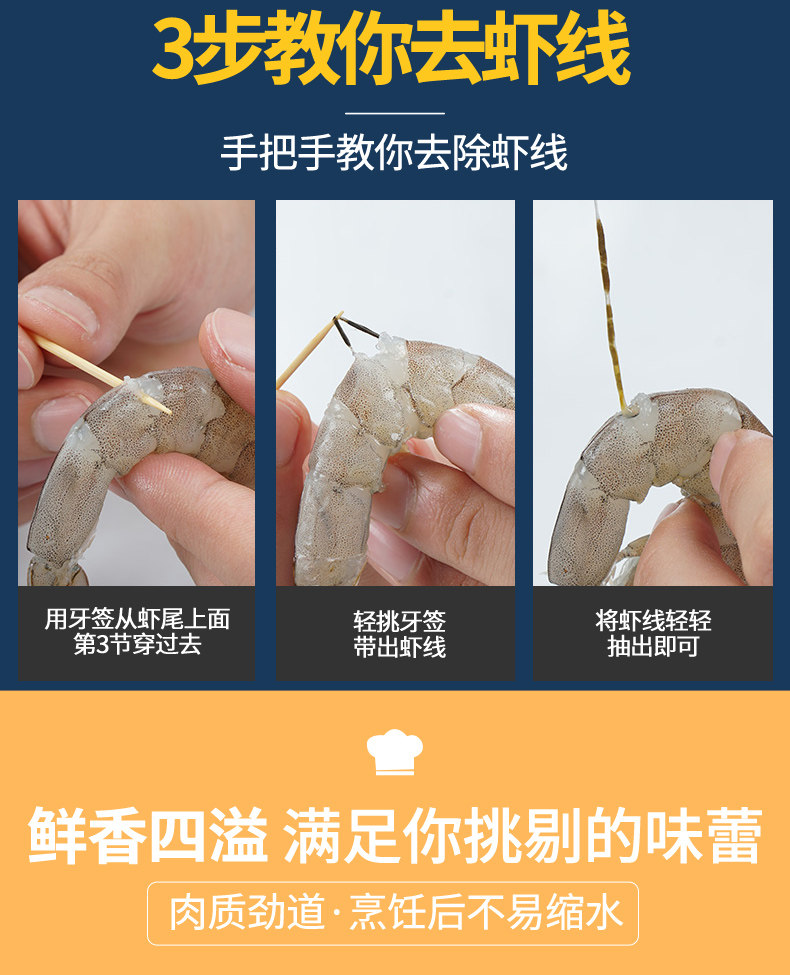 3步教你去虾线

手把手教你去除虾线

用牙签从虾尾上面第3节穿过去

轻挑牙签带出虾线

将虾线轻轻抽出即可

鲜香四溢 满足你挑剔的味蕾

肉质劲道·烹饪后不易缩水