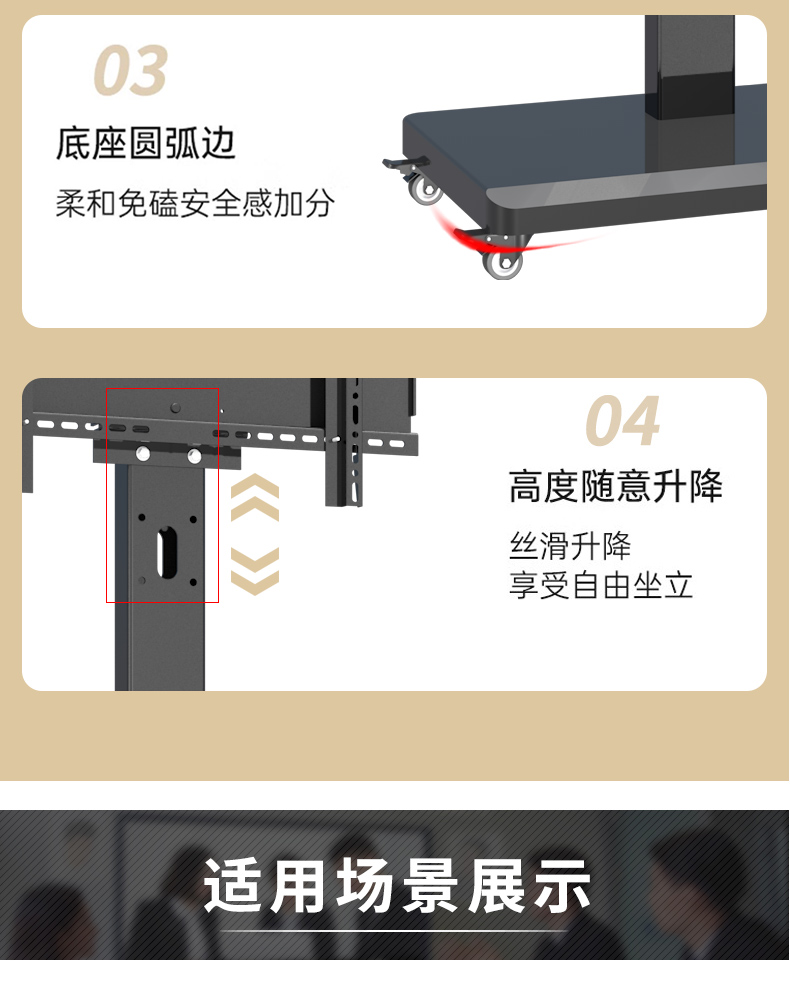 03

底座圆弧边

柔和免磕安全感加分

04

高度随意升降

丝滑升降
享受自由坐立

适用场景展示