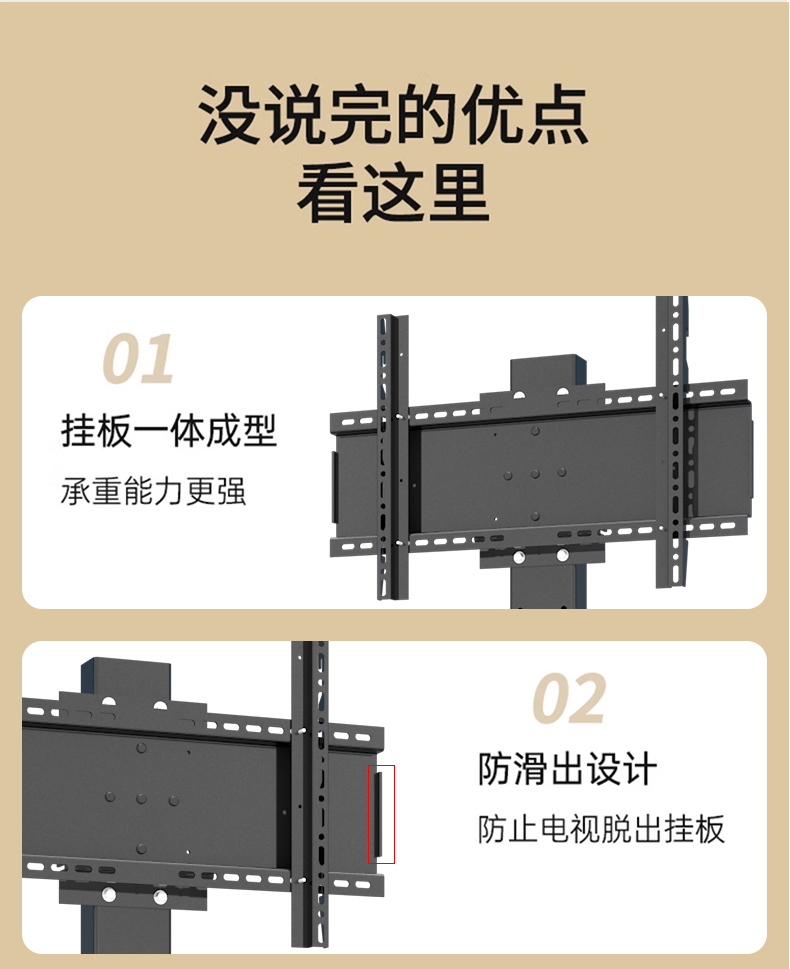 没说完的优点
看这里

01
挂板一体成型
承重能力更强

02
防滑出设计
防止电视脱出挂板