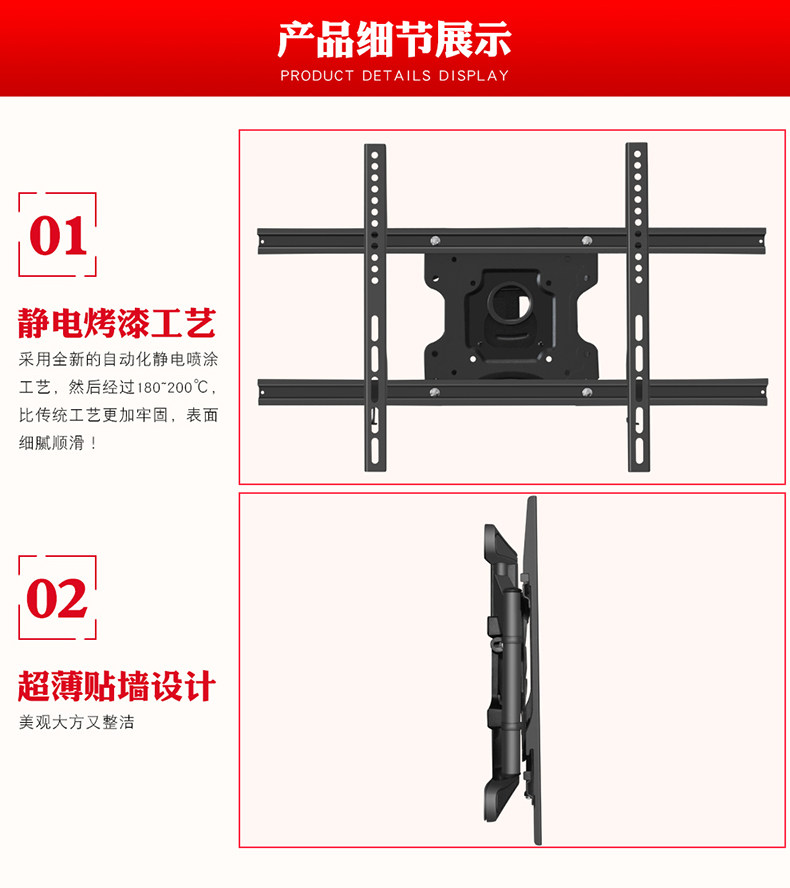 产品细节展示
PRODUCT DETAILS DISPLAY

01

静电烤漆工艺

采用全新的自动化静电喷涂工艺，然后经过180~200℃，比传统工艺更加牢固，表面细腻顺滑！

02

超薄贴墙设计

美观大方又整洁