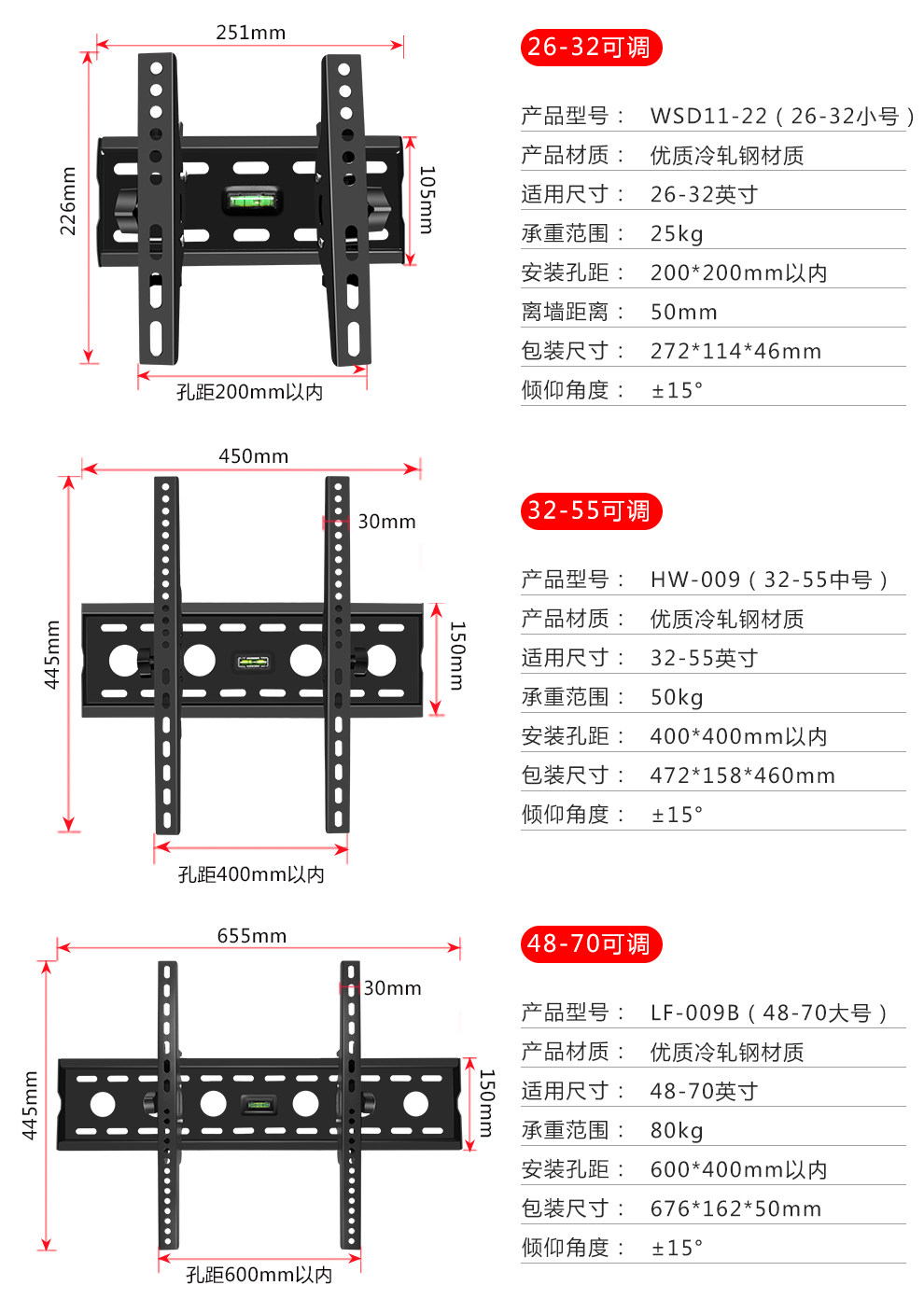 251mm

226mm

105mm

孔距200mm以内

26-32可调

产品型号： WSD11-22（26-32小号）
产品材质： 优质冷轧钢材质
适用尺寸： 26-32英寸
承重范围： 25kg
安装孔距： 200*200mm以内
离墙距离： 50mm
包装尺寸： 272*114*46mm
倾仰角度： ±15°

450mm

30mm

445mm

150mm

孔距400mm以内

32-55可调

产品型号： HW-009（32-55中号）
产品材质： 优质冷轧钢材质
适用尺寸： 32-55英寸
承重范围： 50kg
安装孔距： 400*400mm以内
包装尺寸： 472*158*460mm
倾仰角度： ±15°

655mm

30mm

445mm

150mm

孔距600mm以内

48-70可调

产品型号： LF-009B（48-70大号）
产品材质： 优质冷轧钢材质
适用尺寸： 48-70英寸
承重范围： 80kg
安装孔距： 600*400mm以内
包装尺寸： 676*162*50mm
倾仰角度： ±15°