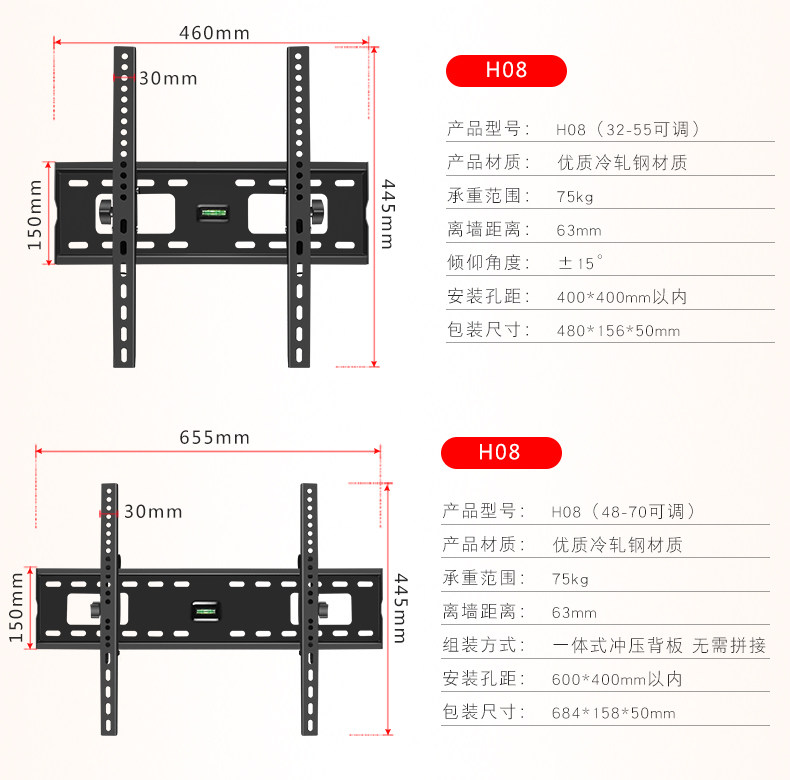 460mm

30mm

150mm

445mm

H08

产品型号： H08（32-55可调）

产品材质： 优质冷轧钢材质

承重范围： 75kg

离墙距离： 63mm

倾仰角度： ±15°

安装孔距： 400*400mm以内

包装尺寸： 480*156*50mm

655mm

30mm

150mm

445mm

H08

产品型号： H08（48-70可调）

产品材质： 优质冷轧钢材质

承重范围： 75kg

离墙距离： 63mm

组装方式： 一体式冲压背板 无需拼接

安装孔距： 600*400mm以内

包装尺寸： 684*158*50mm