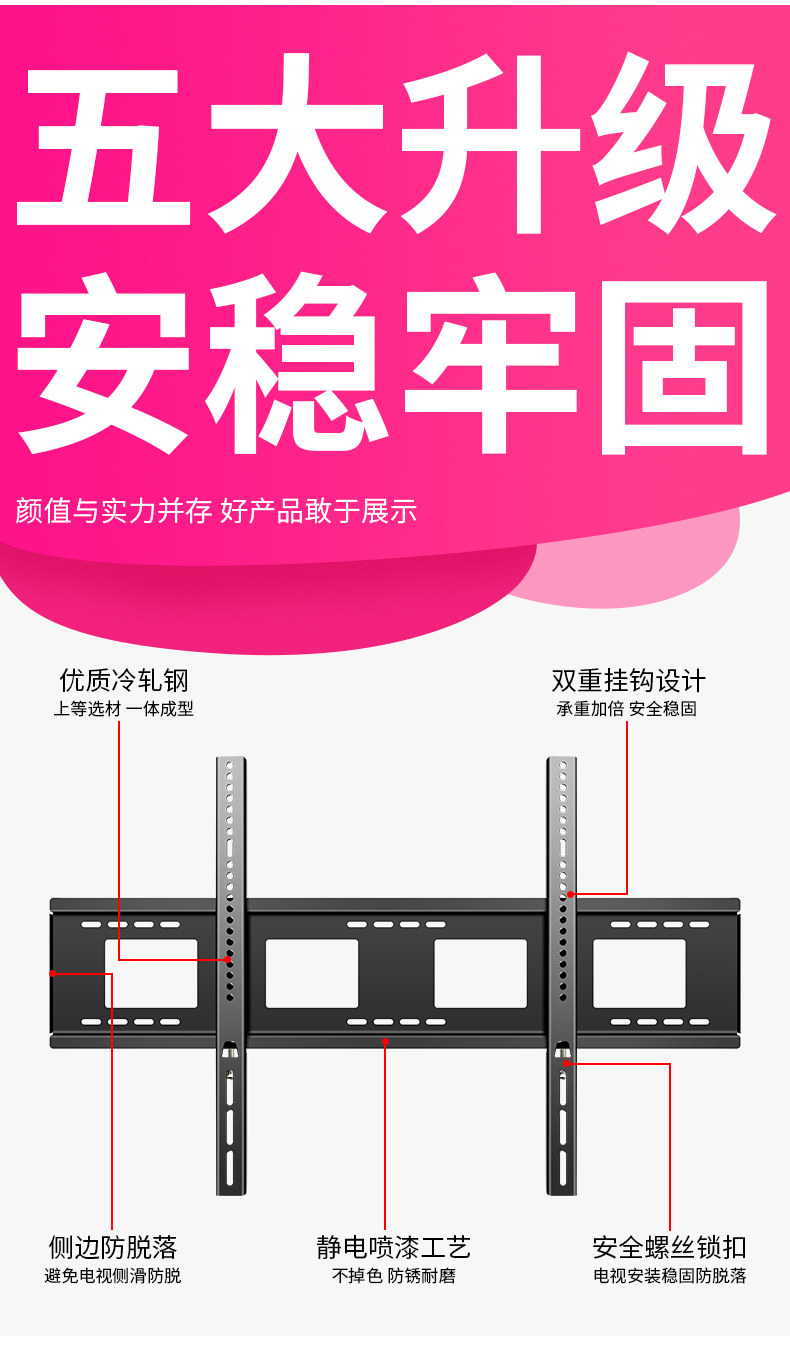 五大升级
安稳牢固

颜值与实力并存 好产品敢于展示

优质冷轧钢
上等选材 一体成型

双重挂钩设计
承重加倍 安全稳固

侧边防脱落
避免电视侧滑防脱

静电喷漆工艺
不掉色 防锈耐磨

安全螺丝锁扣
电视安装稳固防脱落