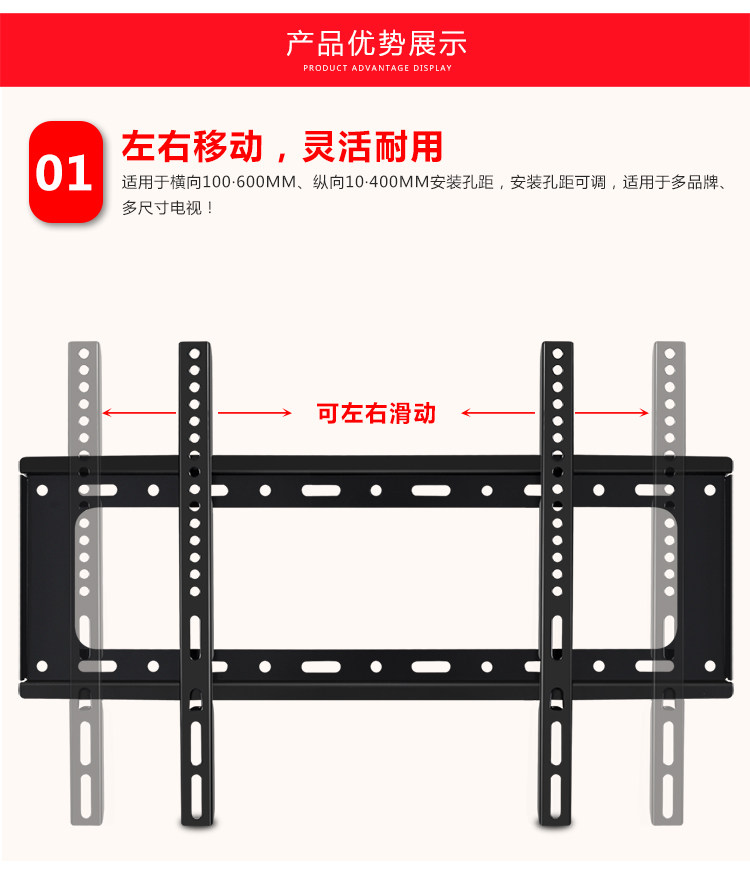 产品优势展示
PRODUCT ADVANTAGE DISPLAY

01

左右移动，灵活耐用

适用于横向100·600MM、纵向10·400MM安装孔距，安装孔距可调，适用于多品牌、多尺寸电视！

可左右滑动