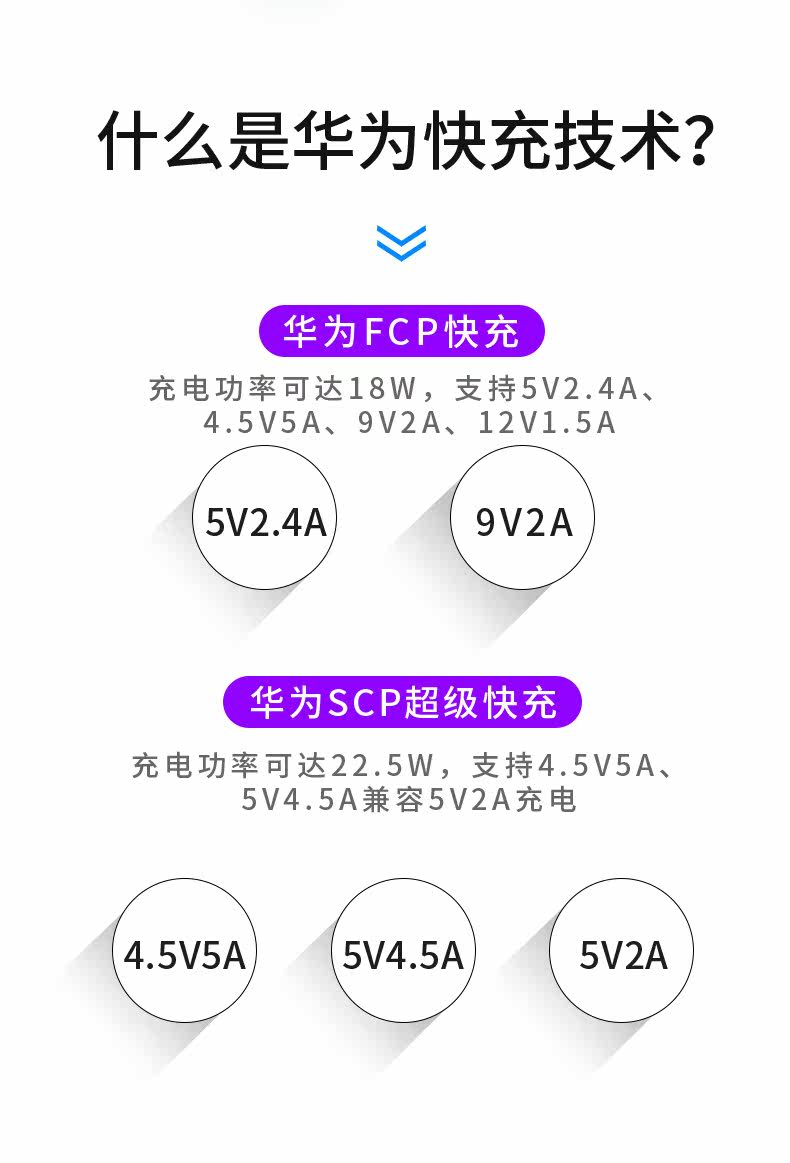 什么是华为快充技术?

华为FCP快充

充电功率可达18W，支持5V2.4A、4.5V5A、9V2A、12V1.5A

5V2.4A

9V2A

华为SCP超级快充

充电功率可达22.5W，支持4.5V5A、5V4.5A兼容5V2A充电

4.5V5A

5V4.5A

5V2A