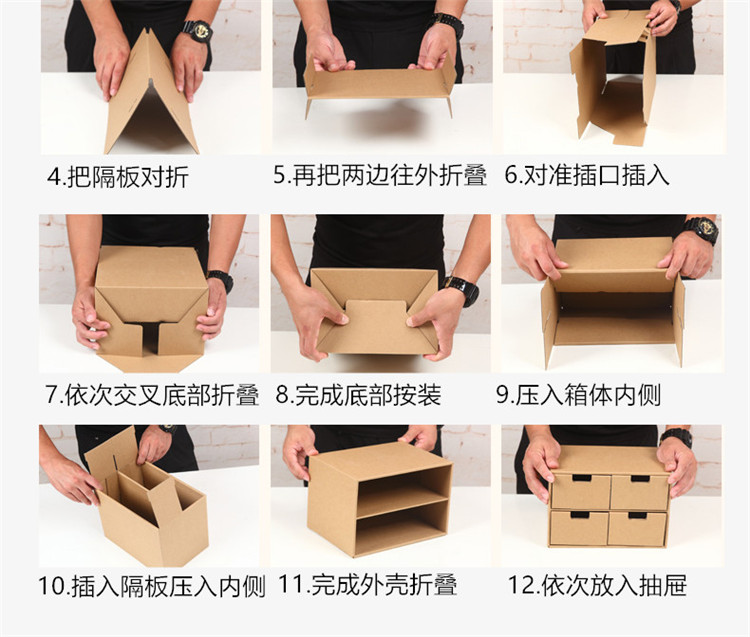 4.把隔板对折

5.再把两边往外折叠

6.对准插口插入

7.依次交叉底部折叠

8.完成底部按装

9.压入箱体内侧

10.插入隔板压入内侧

11.完成外壳折叠

12.依次放入抽屉