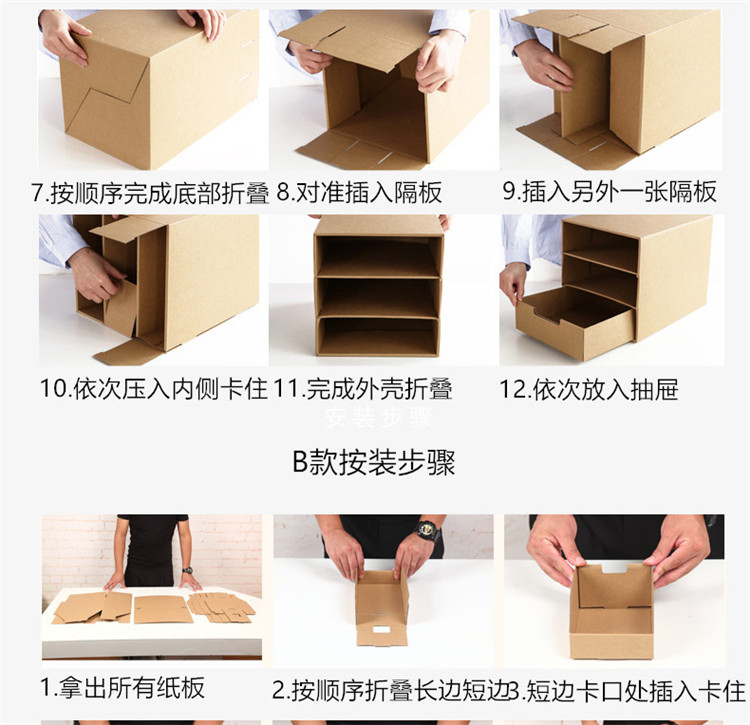 7.按顺序完成底部折叠 8.对准插入隔板 9.插入另外一张隔板

10.依次压入内侧卡住 11.完成外壳折叠 12.依次放入抽屉

安装步骤

B款按装步骤

1.拿出所有纸板 2.按顺序折叠长边短边 3.短边卡口处插入卡住