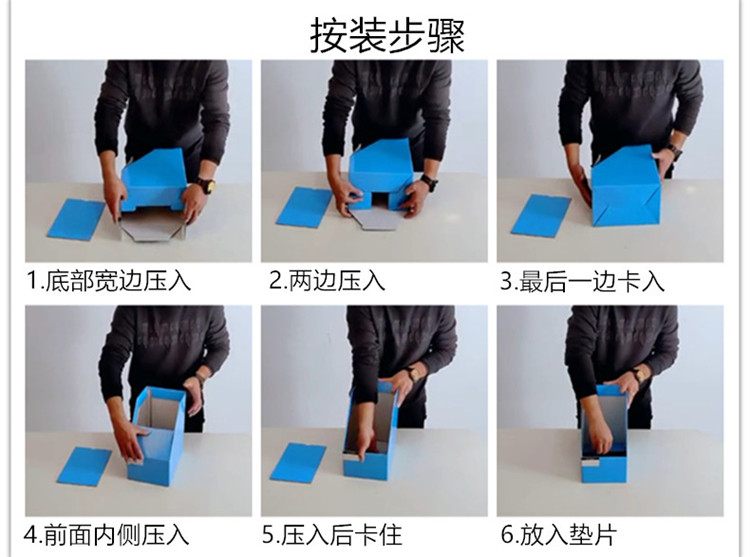 按装步骤

1.底部宽边压入

2.两边压入

3.最后一边卡入

4.前面内侧压入

5.压入后卡住

6.放入垫片