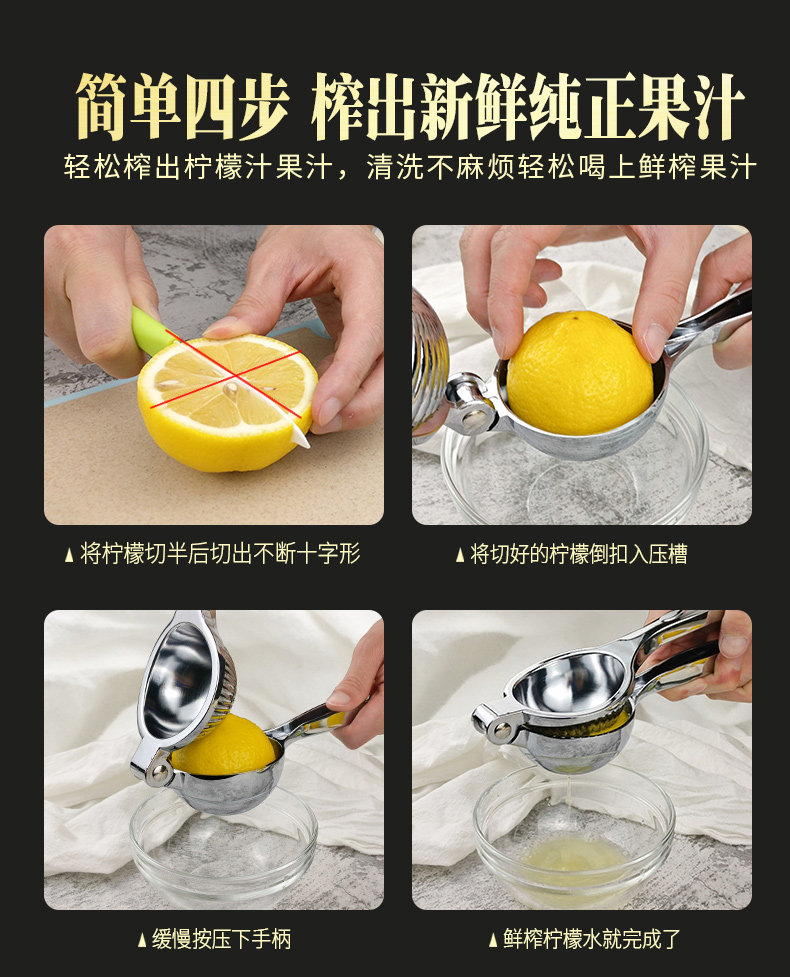 简单四步 榨出新鲜纯正果汁

轻松榨出柠檬汁果汁，清洗不麻烦轻松喝上鲜榨果汁

▲将柠檬切半后切出不断十字形

▲将切好的柠檬倒扣入压槽

▲缓慢按压下手柄

▲鲜榨柠檬水就完成了