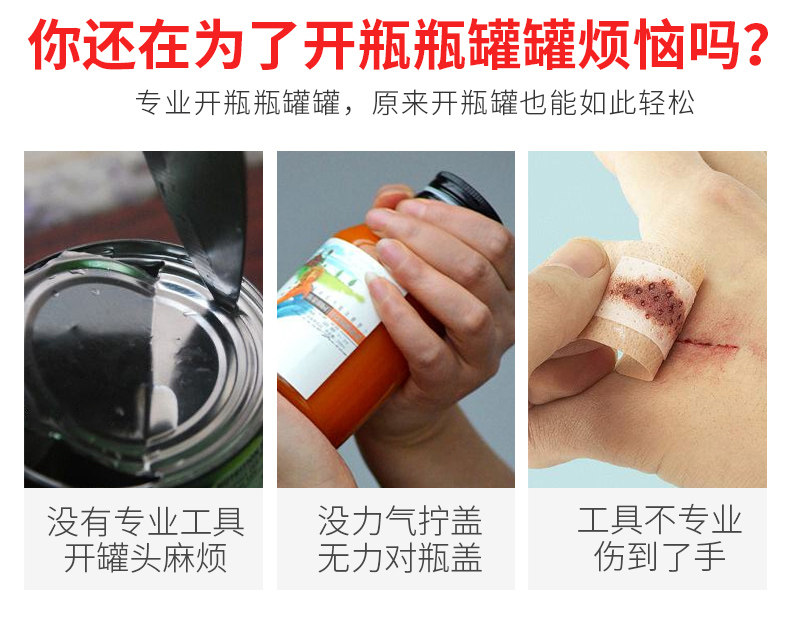 你还在为了开瓶瓶罐罐烦恼吗？

专业开瓶瓶罐罐，原来开瓶罐也能如此轻松

没有专业工具
开罐头麻烦

没力气拧盖
无力对瓶盖

工具不专业
伤到了手