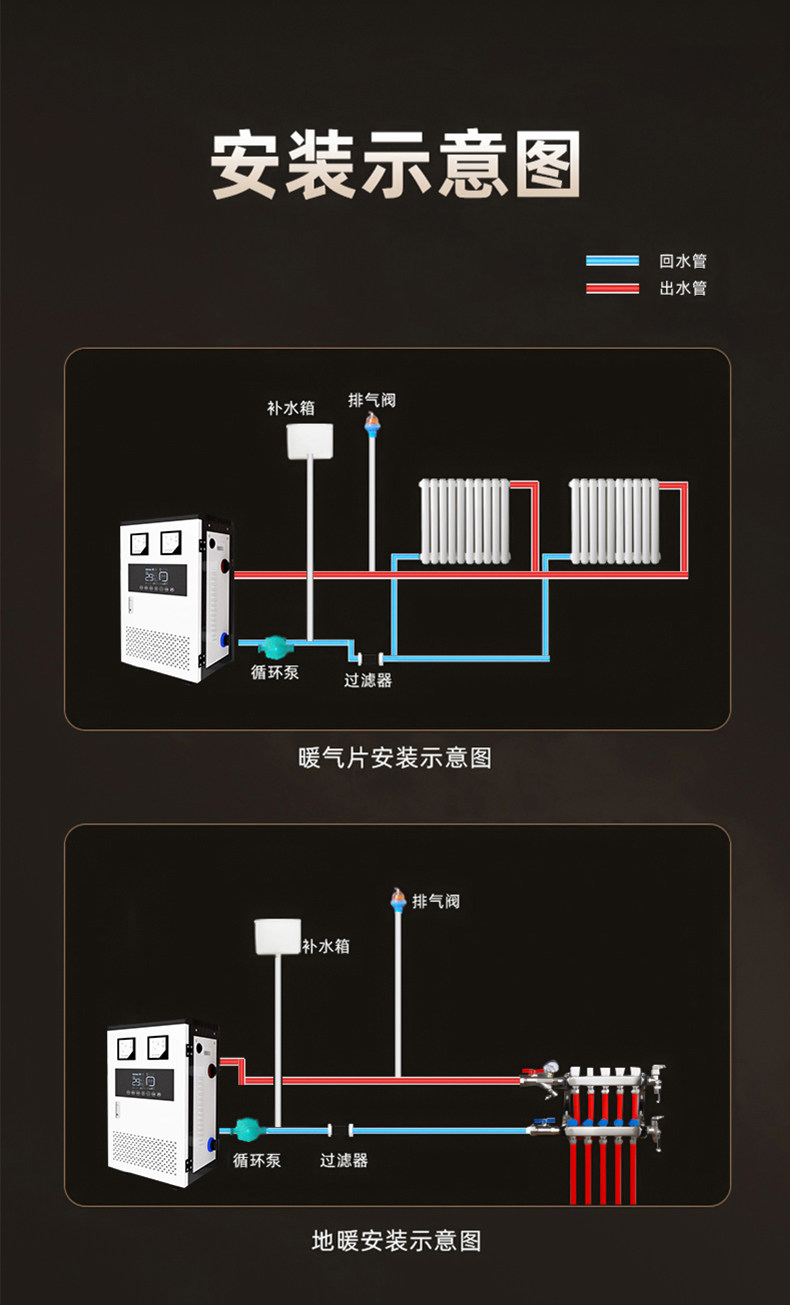 安装示意图

回水管
出水管

补水箱
排气阀
循环泵
过滤器

暖气片安装示意图

排气阀
补水箱
循环泵
过滤器

地暖安装示意图