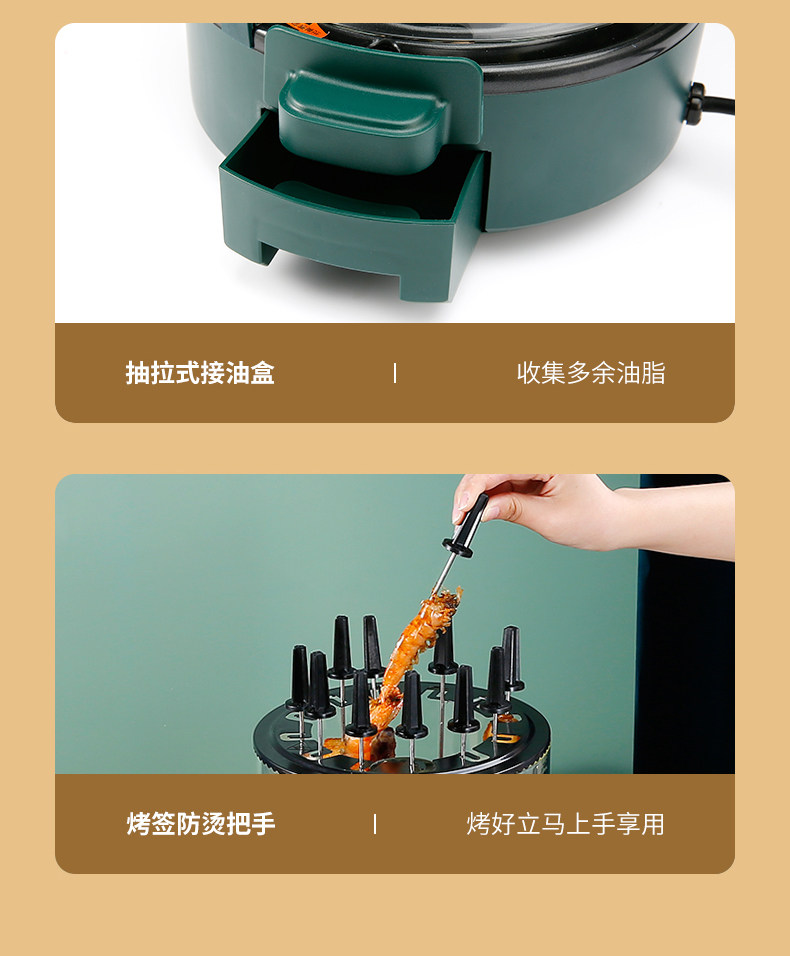 抽拉式接油盒 | 收集多余油脂

烤签防烫把手 | 烤好立马上手享用