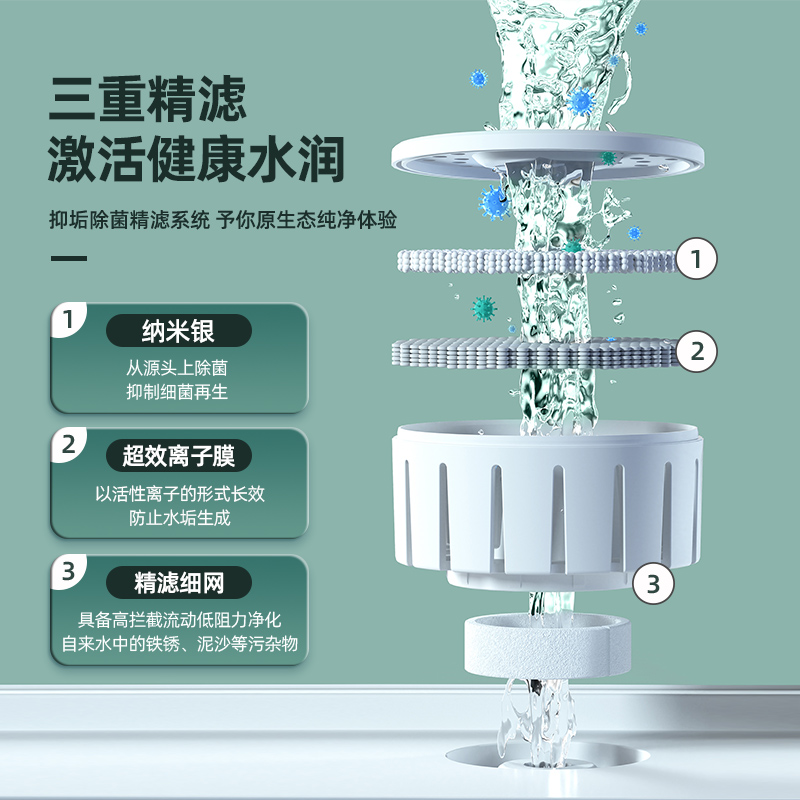 三重精滤
激活健康水润

抑垢除菌精滤系统 予你原生态纯净体验

1 纳米银
从源头上除菌
抑制细菌再生

2 超效离子膜
以活性离子的形式长效
防止水垢生成

3 精滤细网
具备高拦截流动低阻力净化
自来水中的铁锈、泥沙等污杂物

1

2

3