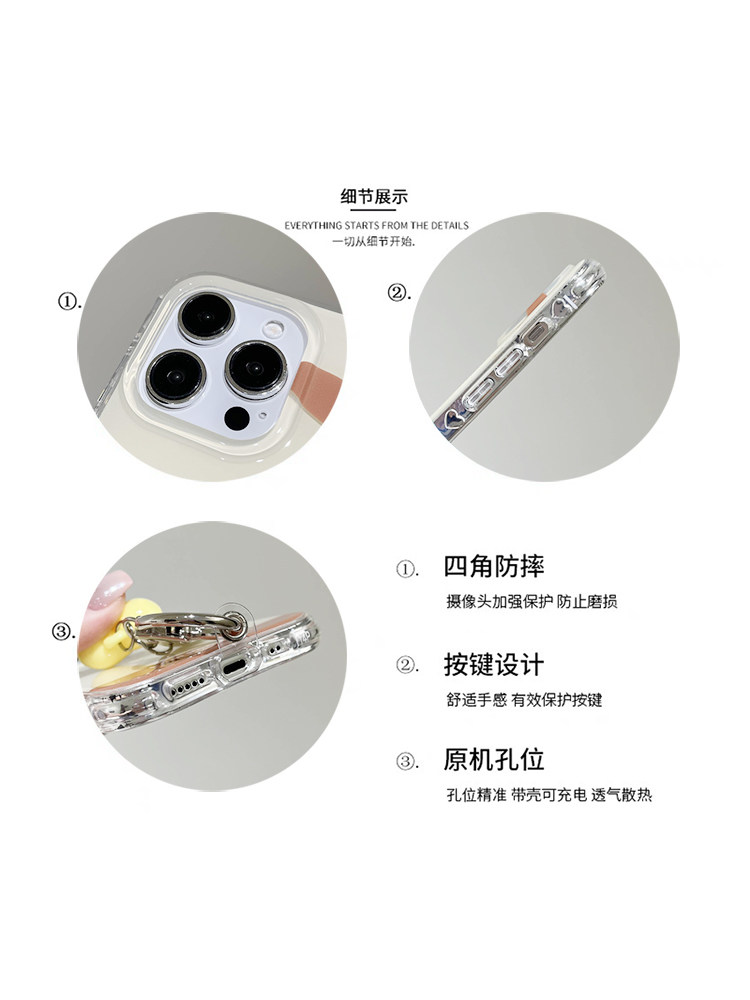 细节展示

EVERYTHING STARTS FROM THE DETAILS

一切从细节开始.

①.

②.

③.

①. 四角防摔

摄像头加强保护 防止磨损

②. 按键设计

舒适手感 有效保护按键

③. 原机孔位

孔位精准 带壳可充电 透气散热