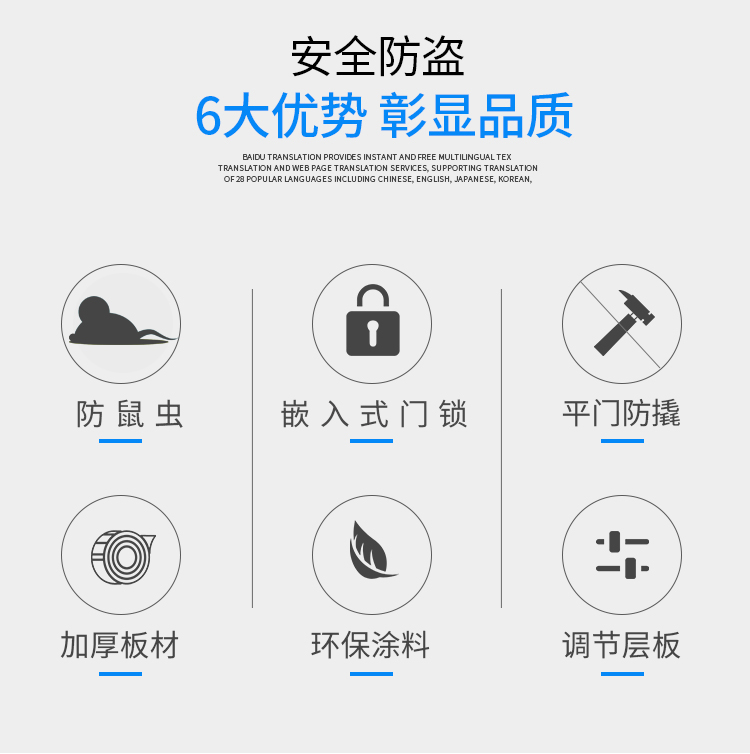 安全防盗

6大优势 彰显品质

BAIDU TRANSLATION PROVIDES INSTANT AND FREE MULTILINGUAL TEX TRANSLATION AND WEB PAGE TRANSLATION SERVICES, SUPPORTING TRANSLATION OF 28 POPULAR LANGUAGES INCLUDING CHINESE, ENGLISH, JAPANESE, KOREAN,

防鼠虫

嵌入式门锁

平门防撬

加厚板材

环保涂料

调节层板