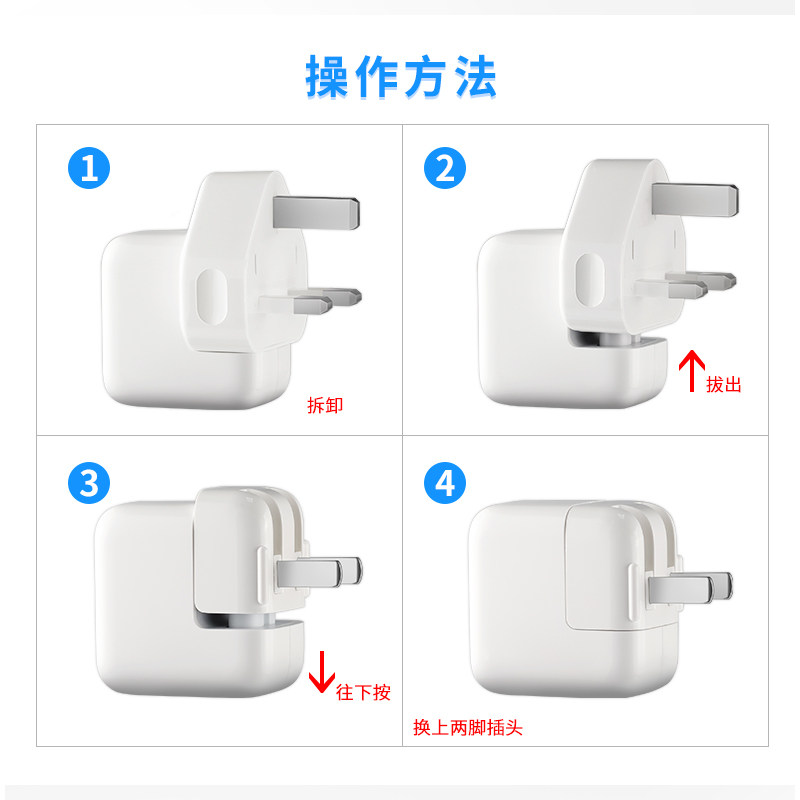 操作方法

1

拆卸

2

拔出

3

往下按

4

换上两脚插头