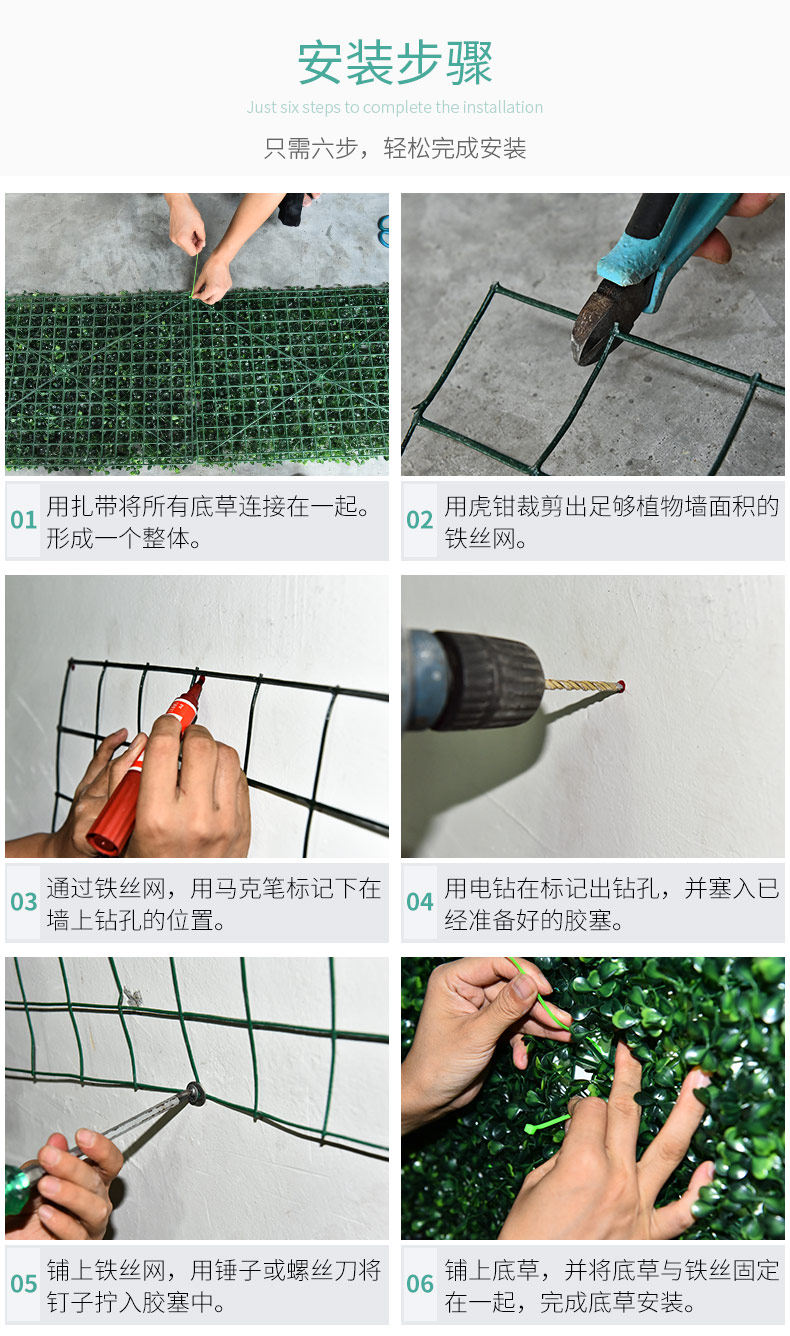 安装步骤

Just six steps to complete the installation

只需六步，轻松完成安装

01 用扎带将所有底草连接在一起。形成一个整体。

02 用虎钳裁剪出足够植物墙面积的铁丝网。

03 通过铁丝网，用马克笔标记下在墙上钻孔的位置。

04 用电钻在标记出钻孔，并塞入已经准备好的胶塞。

05 铺上铁丝网，用锤子或螺丝刀将钉子拧入胶塞中。

06 铺上底草，并将底草与铁丝固定在一起，完成底草安装。