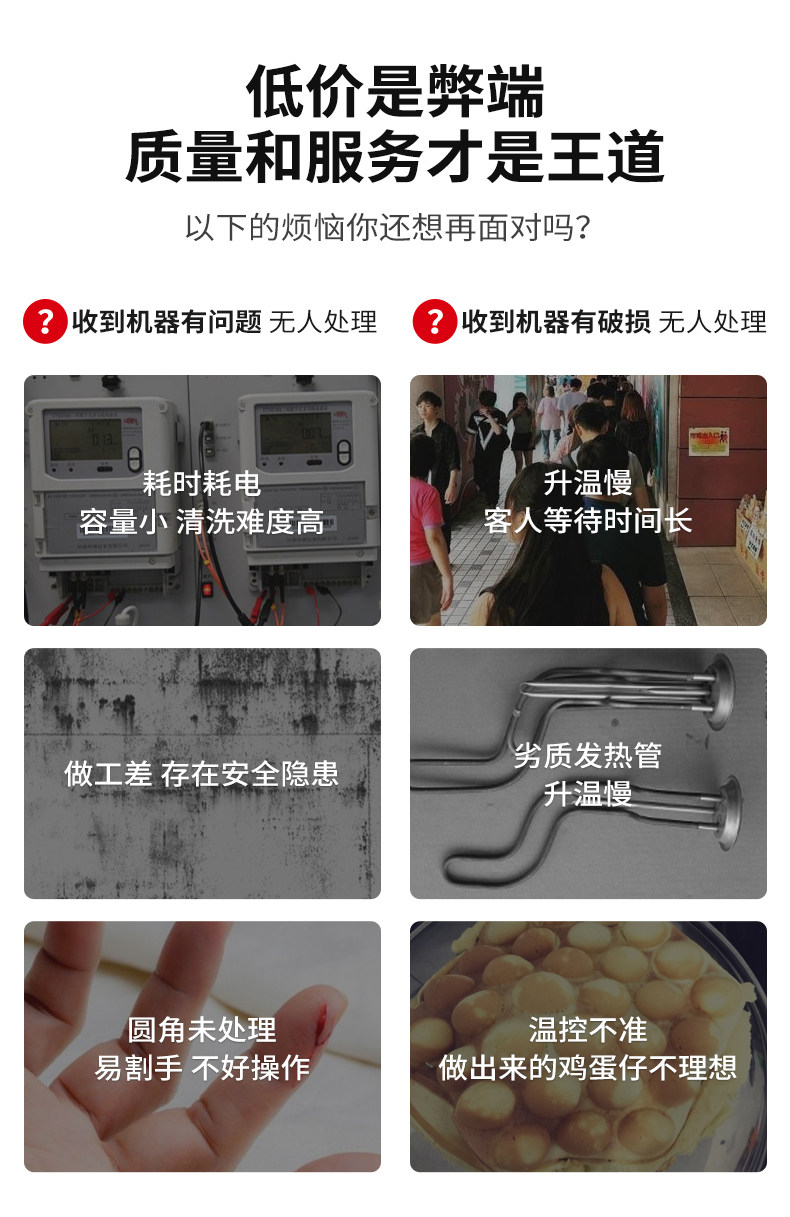 低价是弊端
质量和服务才是王道

以下的烦恼你还想再面对吗?

? 收到机器有问题 无人处理

? 收到机器有破损 无人处理

耗时耗电
容量小 清洗难度高

升温慢
客人等待时间长

做工差 存在安全隐患

劣质发热管
升温慢

圆角未处理
易割手 不好操作

温控不准
做出来的鸡蛋仔不理想