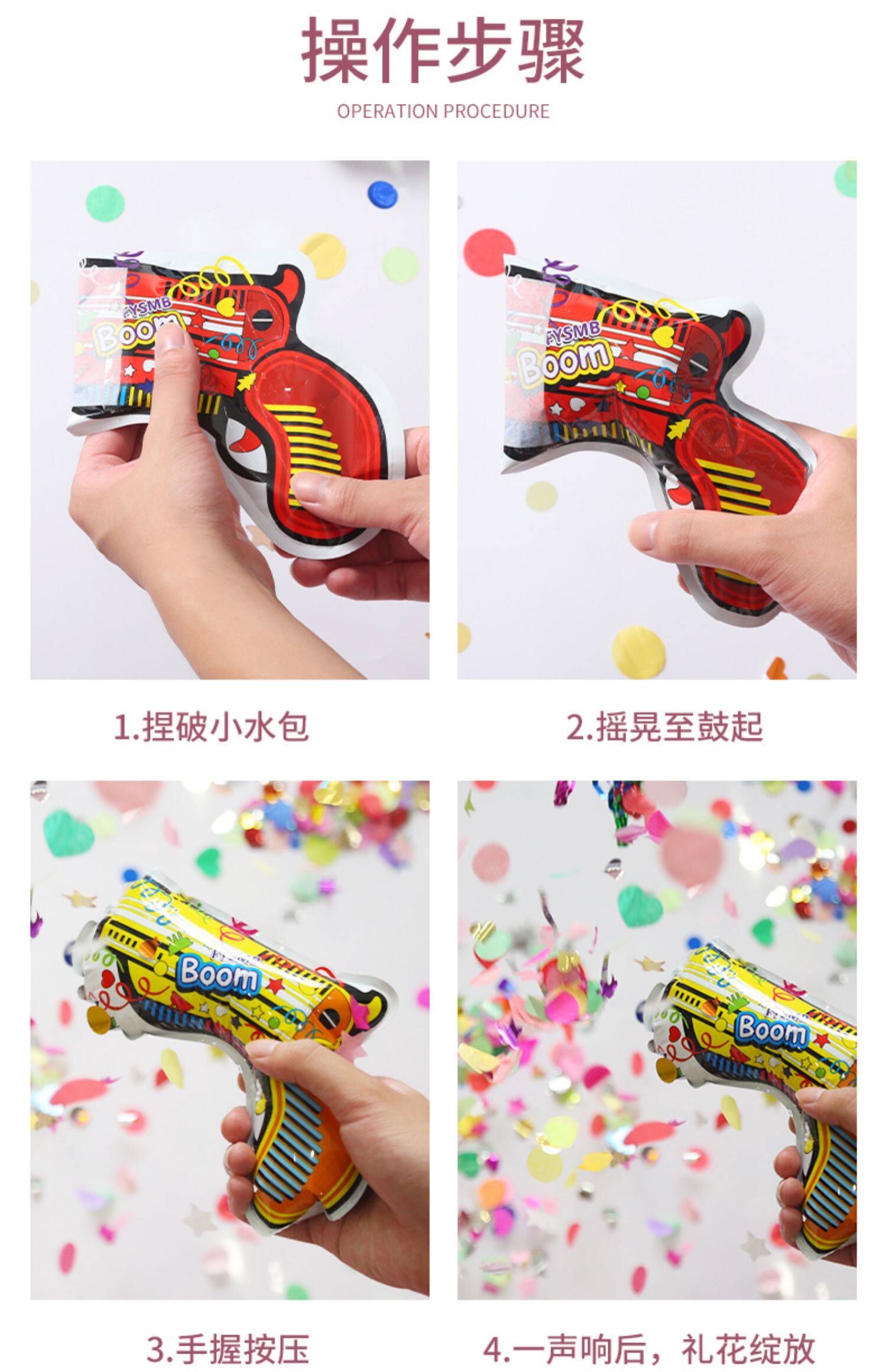 操作步骤

OPERATION PROCEDURE

FYSMB
Boom

FYSMB
Boom

1.捏破小水包

2.摇晃至鼓起

Boom

Boom

3.手握按压

4.一声响后，礼花绽放