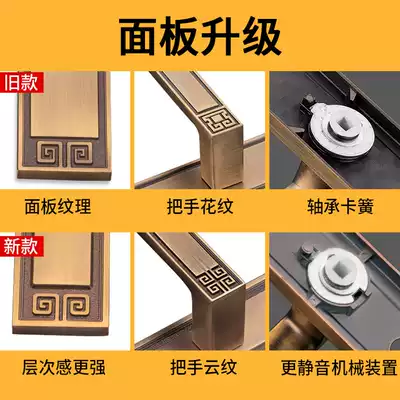 面板升级

旧款

面板纹理

把手花纹

轴承卡簧

新款

层次感更强

把手云纹

更静音机械装置