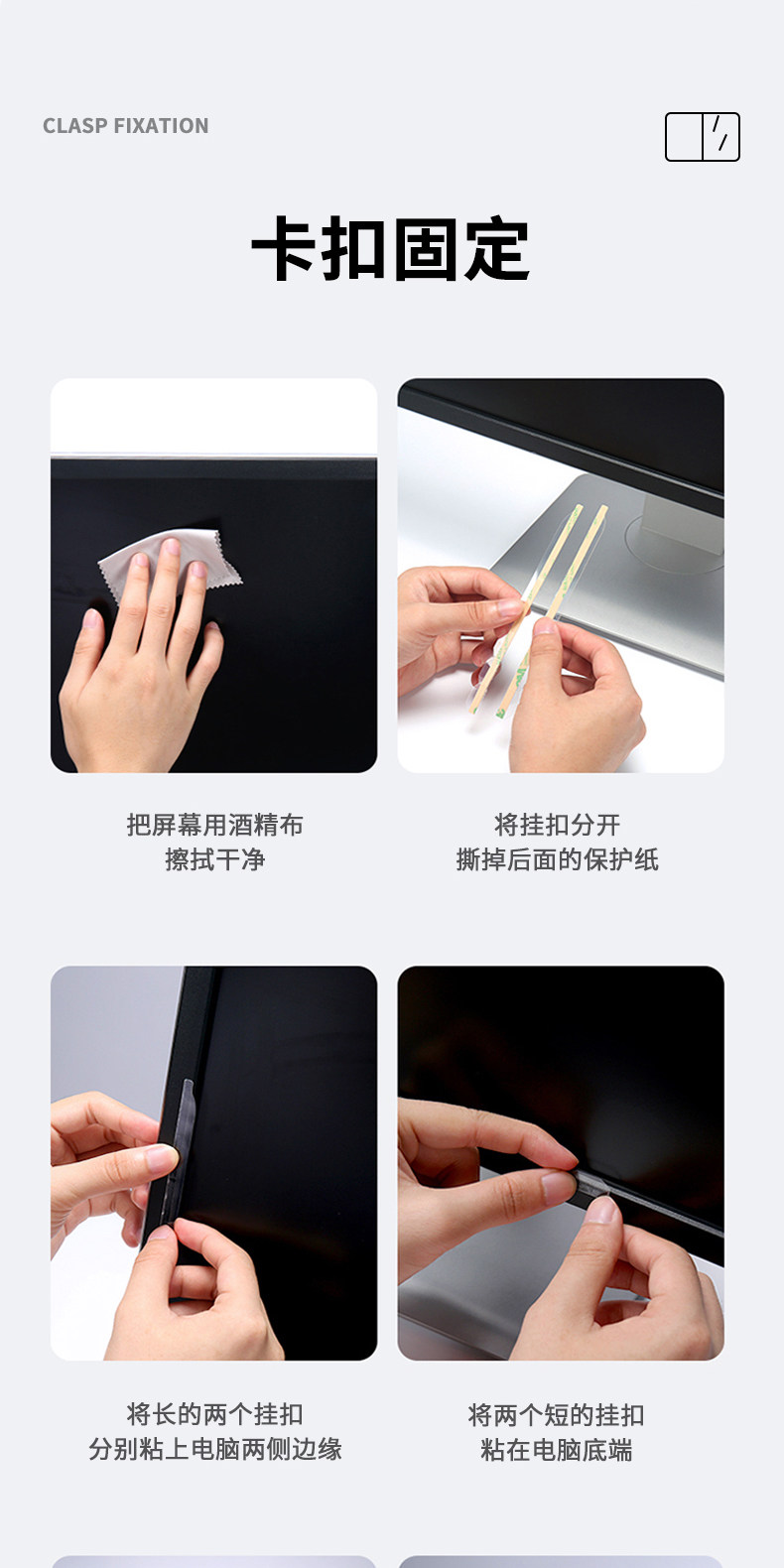 CLASP FIXATION

卡扣固定

把屏幕用酒精布
擦拭干净

将挂扣分开
撕掉后面的保护纸

将长的两个挂扣
分别粘上电脑两侧边缘

将两个短的挂扣
粘在电脑底端